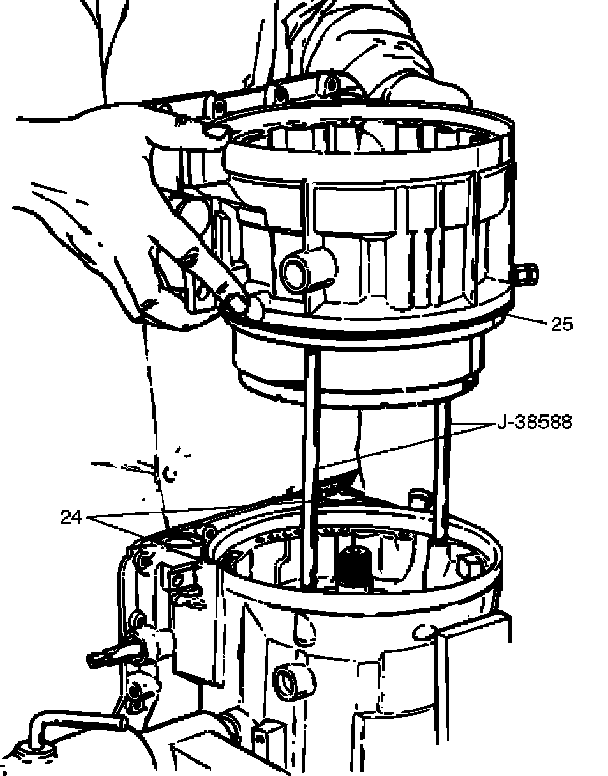 25

J-38588

24