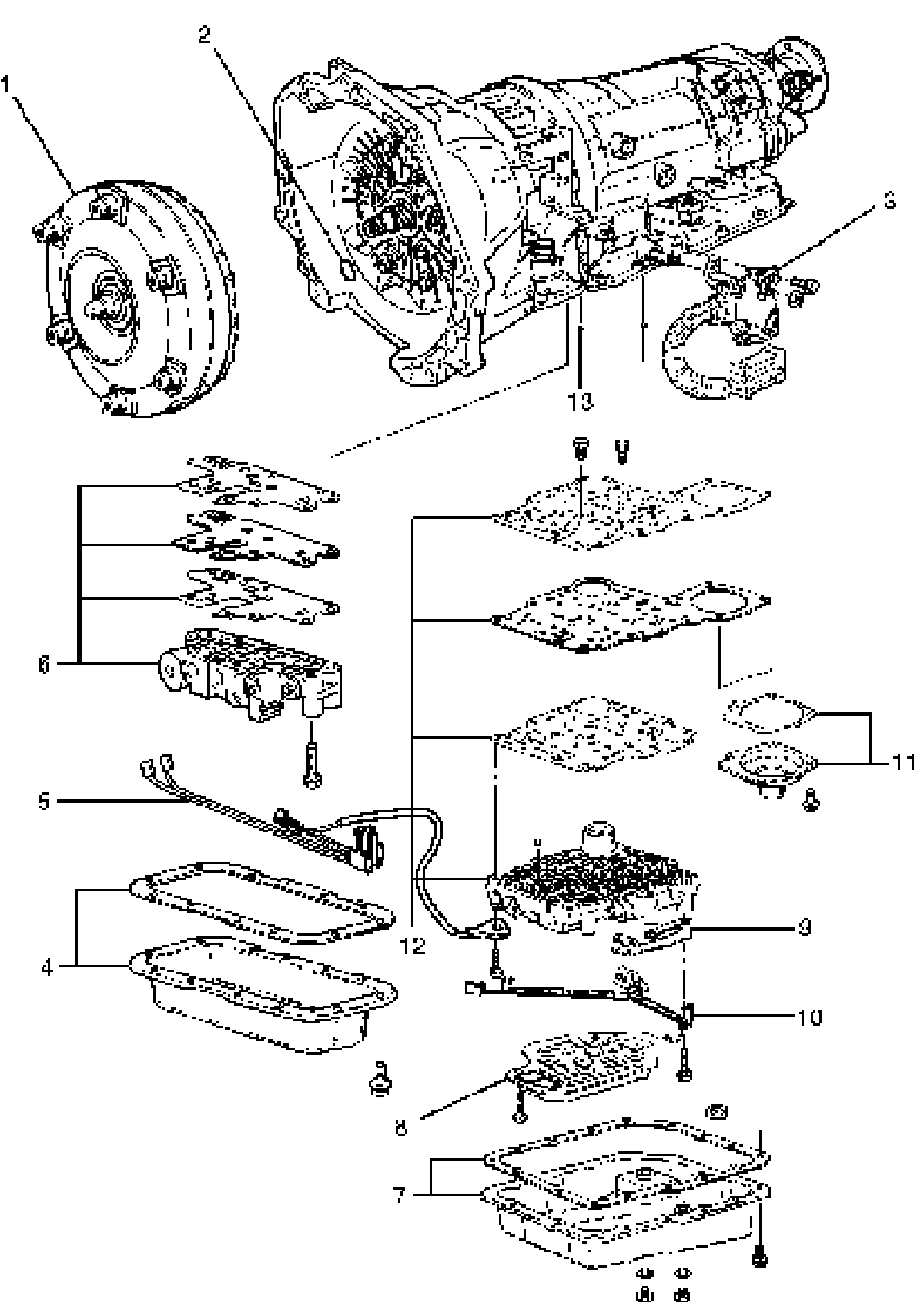 1
2
3
13
6
5
4
12
11
9
10
8
7