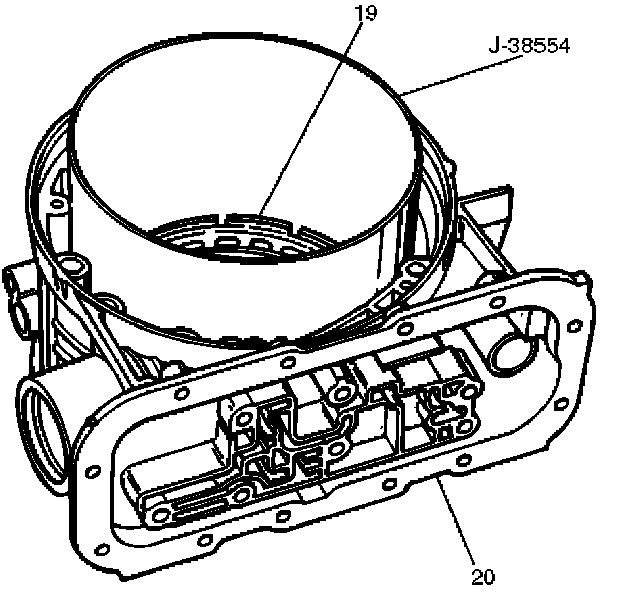 19
J-38554
20