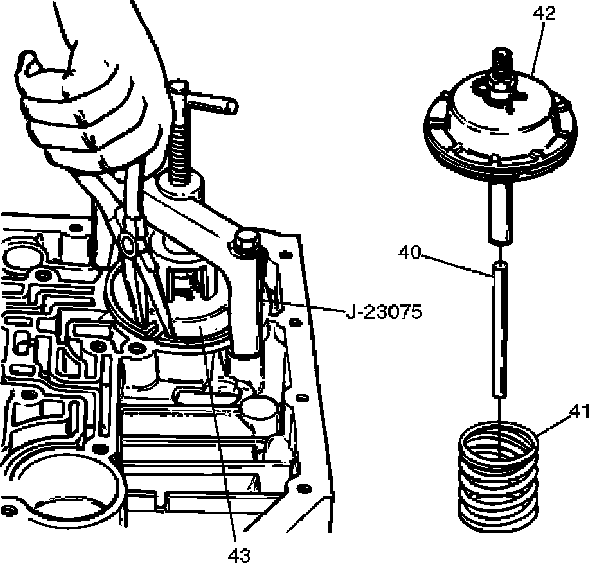 42

40

J-23075

41

43