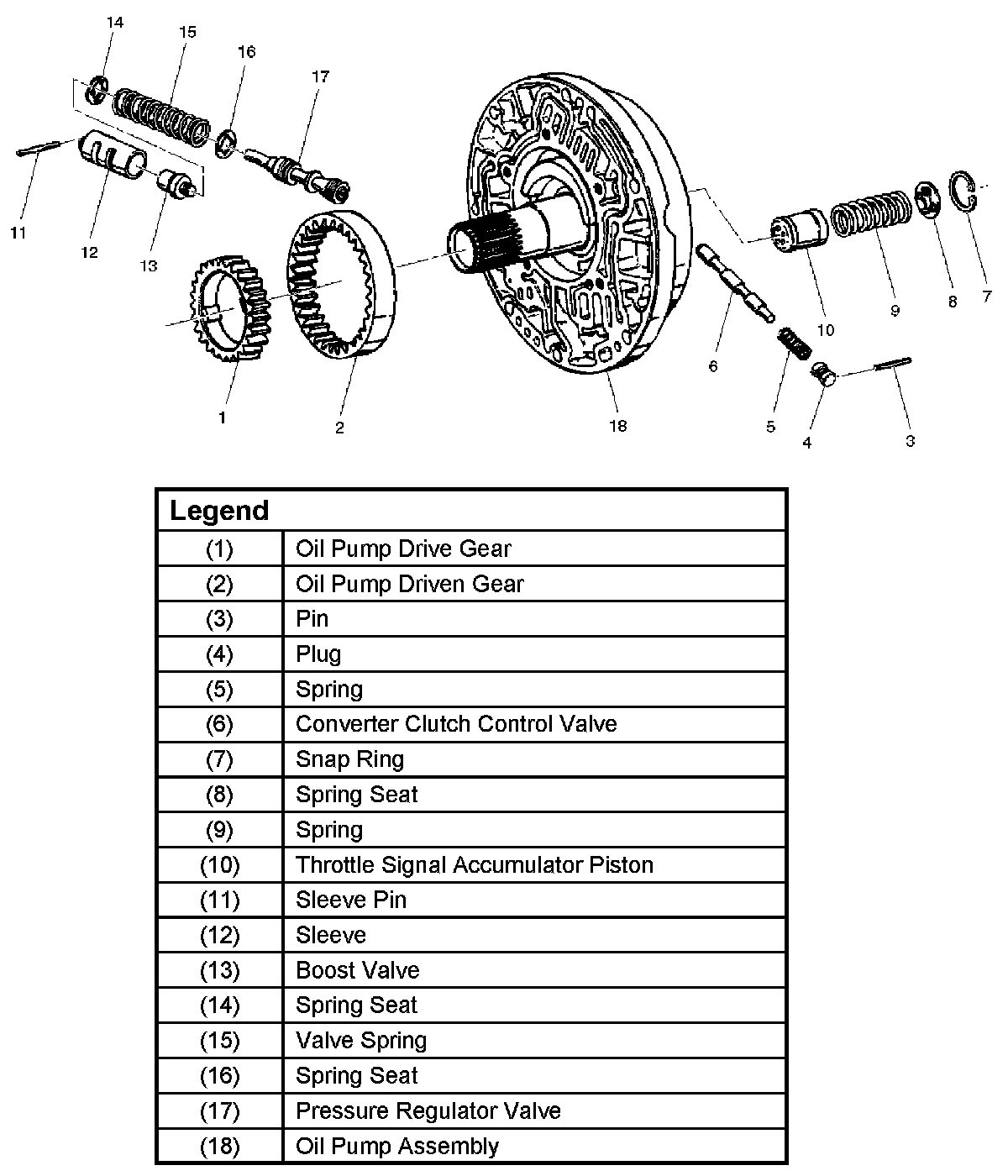 14
15
16
17
11
12
13
1
2
18
10
9
8
7
6
5
4
3

| Legend | |
|---|---|
| (1) | Oil Pump Drive Gear |
| (2) | Oil Pump Driven Gear |
| (3) | Pin |
| (4) | Plug |
| (5) | Spring |
| (6) | Converter Clutch Control Valve |
| (7) | Snap Ring |
| (8) | Spring Seat |
| (9) | Spring |
| (10) | Throttle Signal Accumulator Piston |
| (11) | Sleeve Pin |
| (12) | Sleeve |
| (13) | Boost Valve |
| (14) | Spring Seat |
| (15) | Valve Spring |
| (16) | Spring Seat |
| (17) | Pressure Regulator Valve |
| (18) | Oil Pump Assembly |