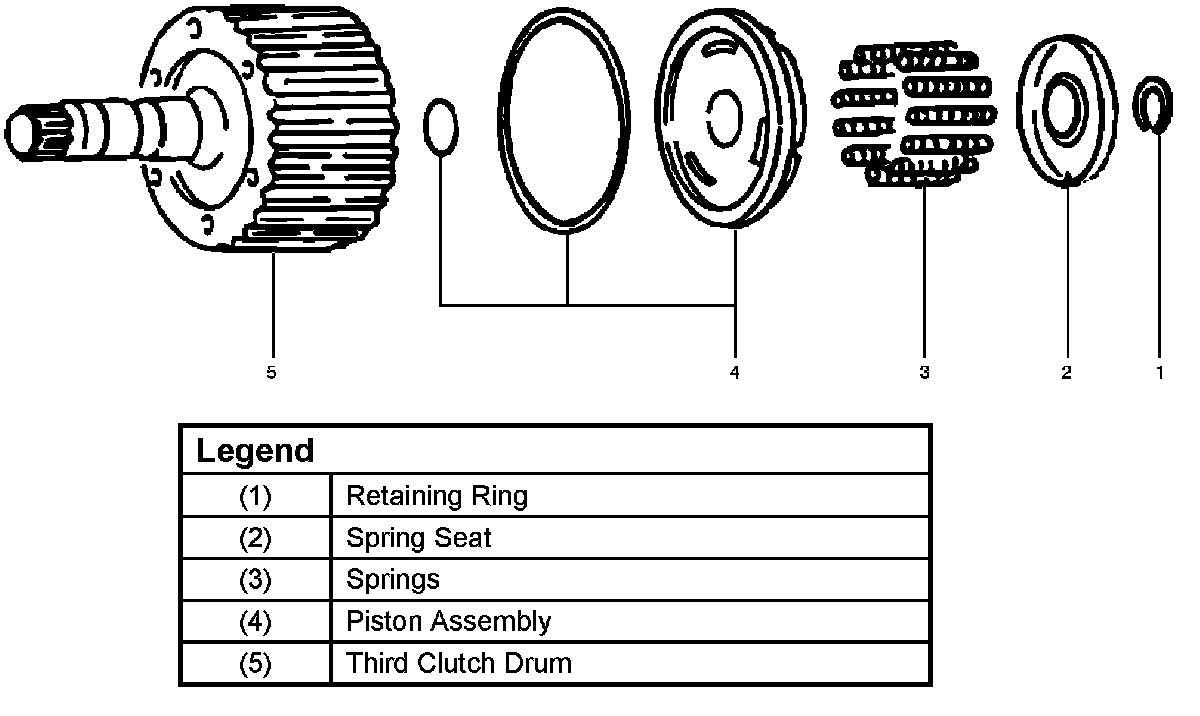 5

4

3

2

1

| Legend | |
|---|---|
| (1) | Retaining Ring |
| (2) | Spring Seat |
| (3) | Springs |
| (4) | Piston Assembly |
| (5) | Third Clutch Drum |