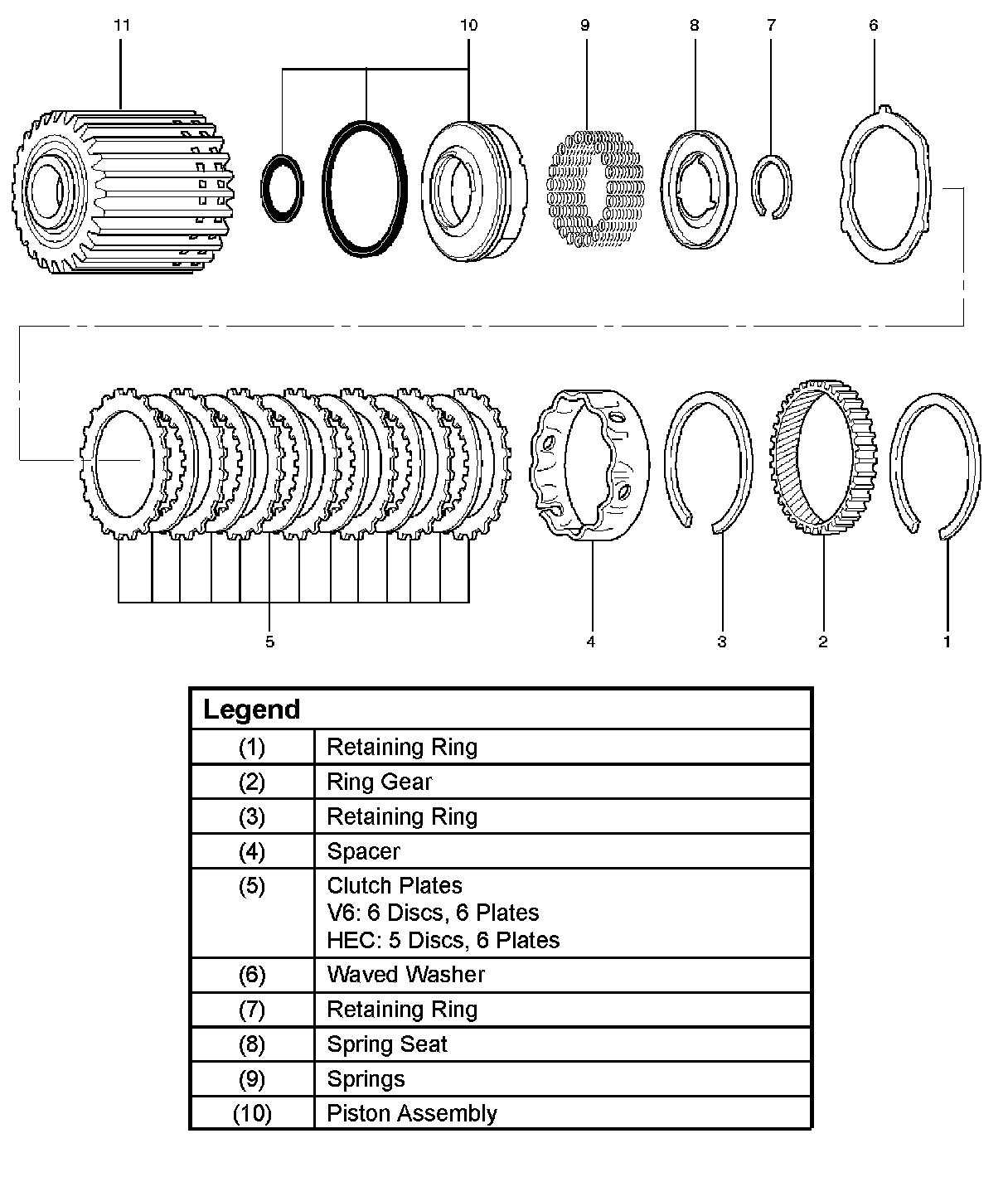 11
10
9
8
7
6

5
4
3
2
1

| Legend | |
|---|---|
| (1) | Retaining Ring |
| (2) | Ring Gear |
| (3) | Retaining Ring |
| (4) | Spacer |
| (5) | Clutch Plates V6: 6 Discs, 6 Plates HEC: 5 Discs, 6 Plates |
| (6) | Waved Washer |
| (7) | Retaining Ring |
| (8) | Spring Seat |
| (9) | Springs |
| (10) | Piston Assembly |