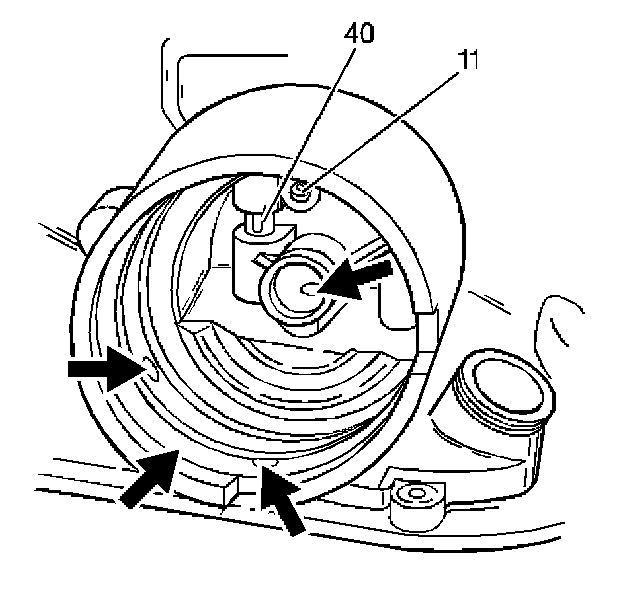 40
11