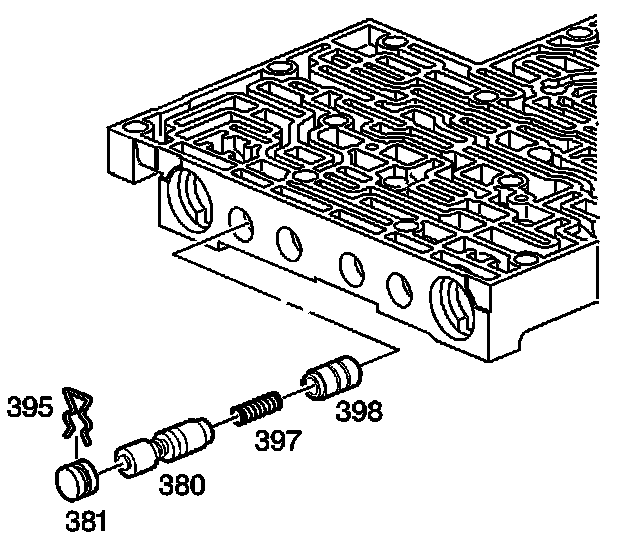 395
398
397
380
381