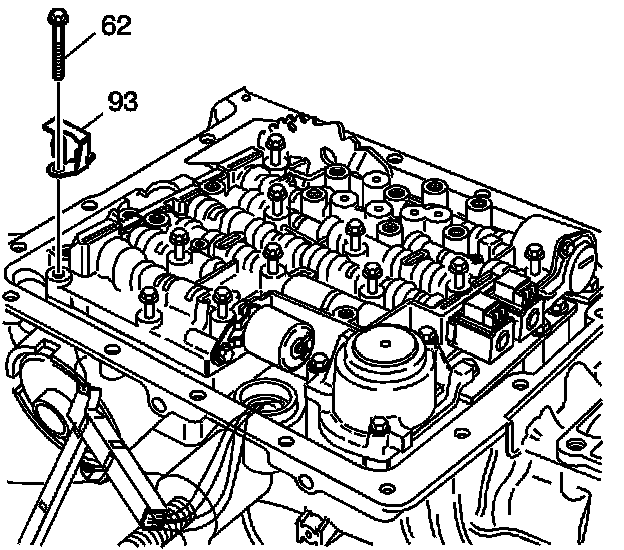 62

93