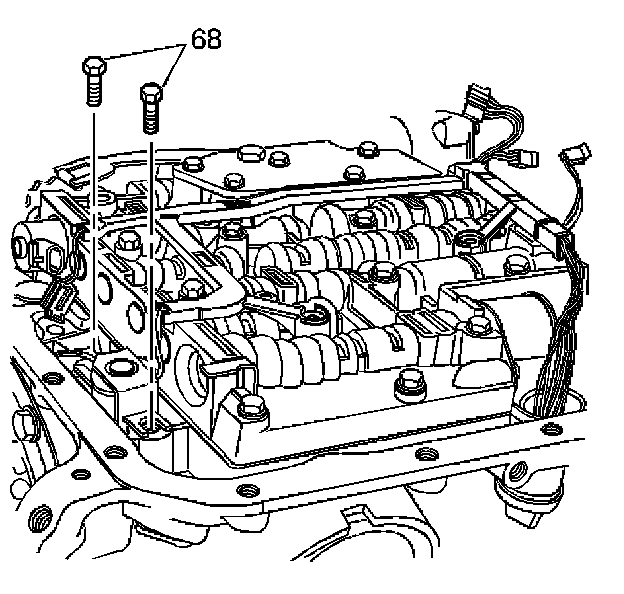 68