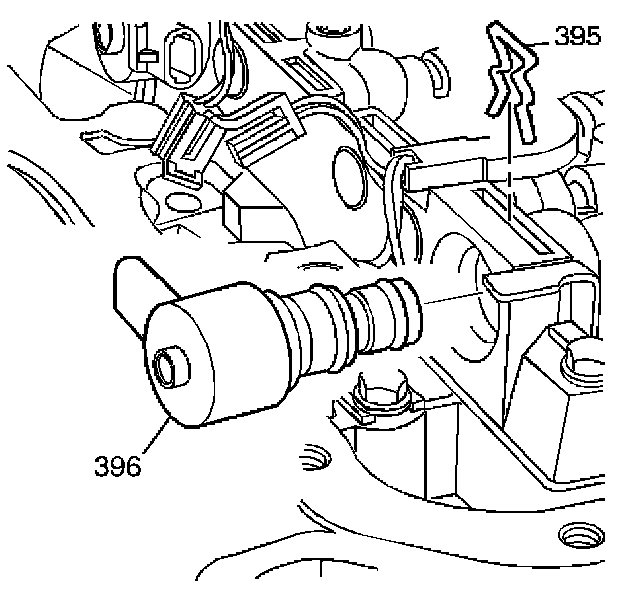 395

396