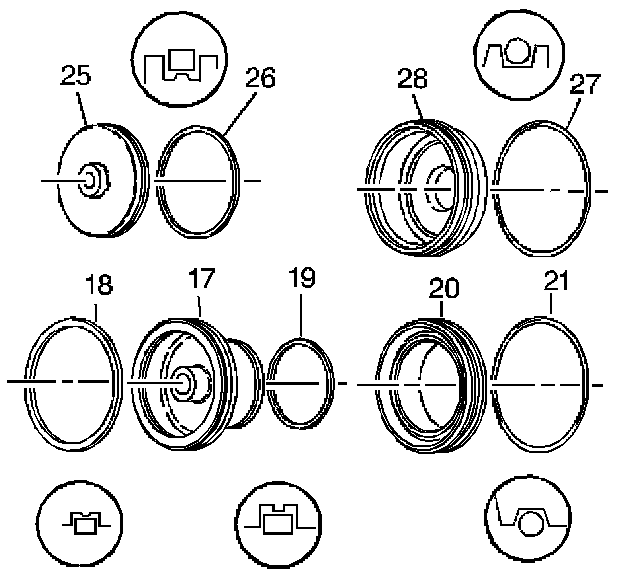 25
26
28
27
18
17
19
20
21