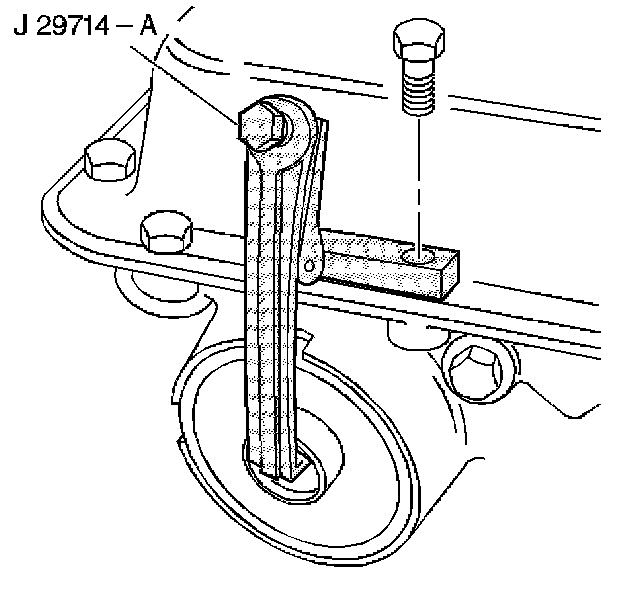 J 29714 – A