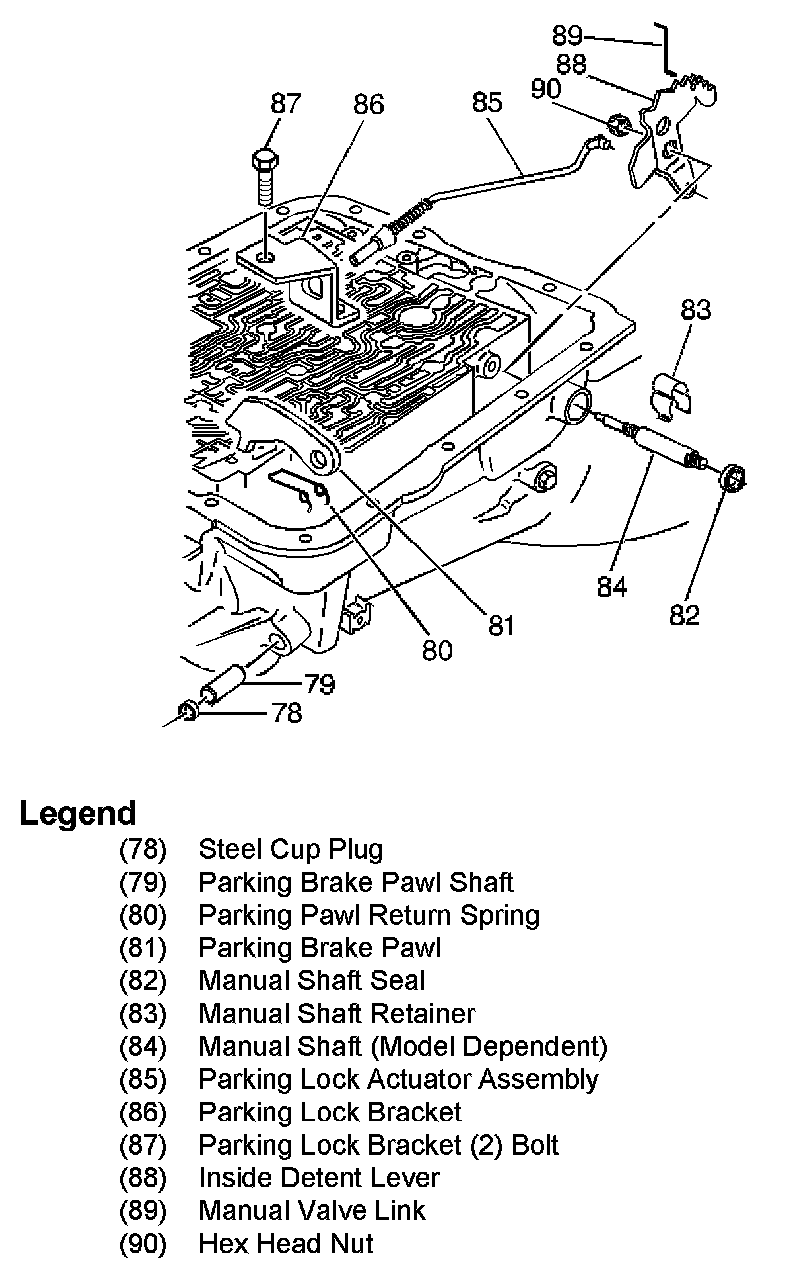 89
88
90
87
86
85
83
84
82
81
80
79
78

Legend
(78) Steel Cup Plug
(79) Parking Brake Pawl Shaft
(80) Parking Pawl Return Spring
(81) Parking Brake Pawl
(82) Manual Shaft Seal
(83) Manual Shaft Retainer
(84) Manual Shaft (Model Dependent)
(85) Parking Lock Actuator Assembly
(86) Parking Lock Bracket
(87) Parking Lock Bracket (2) Bolt
(88) Inside Detent Lever
(89) Manual Valve Link
(90) Hex Head Nut