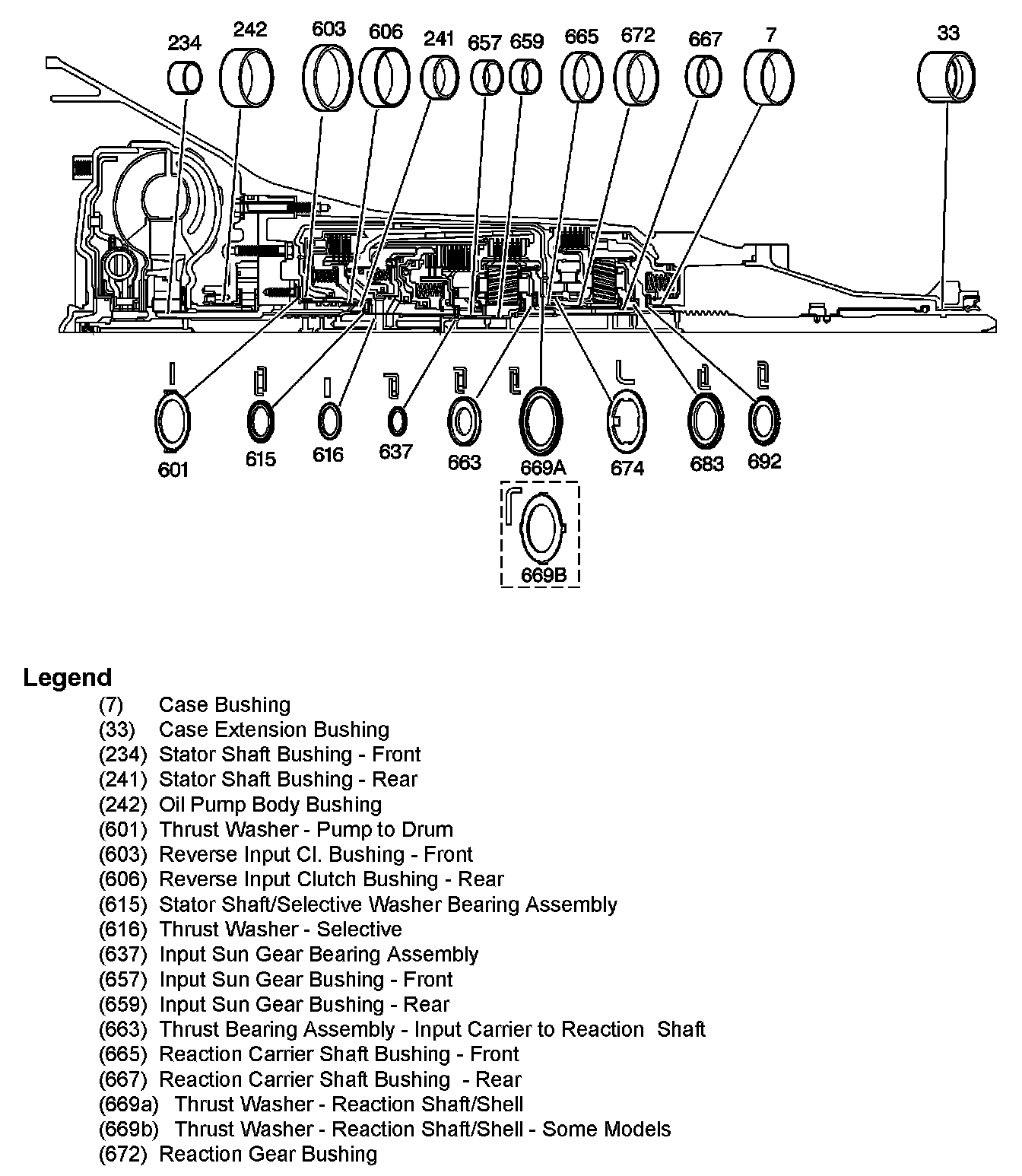 234 242 603 606 241 657 659 665 672 667 7 33

601 615 616 637 663 669A 674 683 692

669B

Legend
(7) Case Bushing
(33) Case Extension Bushing
(234) Stator Shaft Bushing - Front
(241) Stator Shaft Bushing - Rear
(242) Oil Pump Body Bushing
(601) Thrust Washer - Pump to Drum
(603) Reverse Input Cl. Bushing - Front
(606) Reverse Input Clutch Bushing - Rear
(615) Stator Shaft/Selective Washer Bearing Assembly
(616) Thrust Washer - Selective
(637) Input Sun Gear Bearing Assembly
(657) Input Sun Gear Bushing - Front
(659) Input Sun Gear Bushing - Rear
(663) Thrust Bearing Assembly - Input Carrier to Reaction Shaft
(665) Reaction Carrier Shaft Bushing - Front
(667) Reaction Carrier Shaft Bushing - Rear
(669a) Thrust Washer - Reaction Shaft/Shell
(669b) Thrust Washer - Reaction Shaft/Shell - Some Models
(672) Reaction Gear Bushing