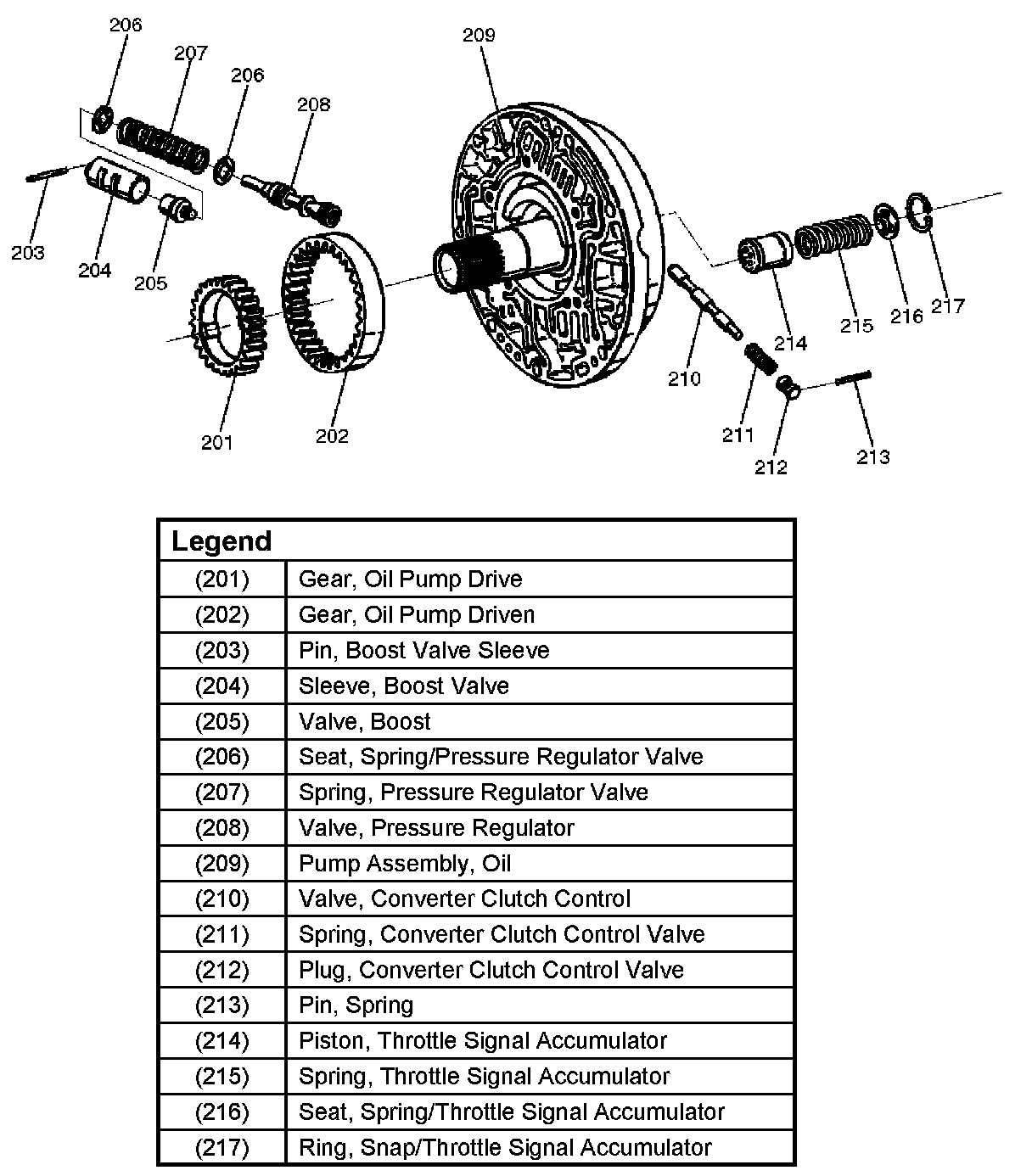 206
207
206
208
209
203
204
205
201
202
210
211
212
213
214
215
216
217

| Legend | |
|---|---|
| (201) | Gear, Oil Pump Drive |
| (202) | Gear, Oil Pump Driven |
| (203) | Pin, Boost Valve Sleeve |
| (204) | Sleeve, Boost Valve |
| (205) | Valve, Boost |
| (206) | Seat, Spring/Pressure Regulator Valve |
| (207) | Spring, Pressure Regulator Valve |
| (208) | Valve, Pressure Regulator |
| (209) | Pump Assembly, Oil |
| (210) | Valve, Converter Clutch Control |
| (211) | Spring, Converter Clutch Control Valve |
| (212) | Plug, Converter Clutch Control Valve |
| (213) | Pin, Spring |
| (214) | Piston, Throttle Signal Accumulator |
| (215) | Spring, Throttle Signal Accumulator |
| (216) | Seat, Spring/Throttle Signal Accumulator |
| (217) | Ring, Snap/Throttle Signal Accumulator |