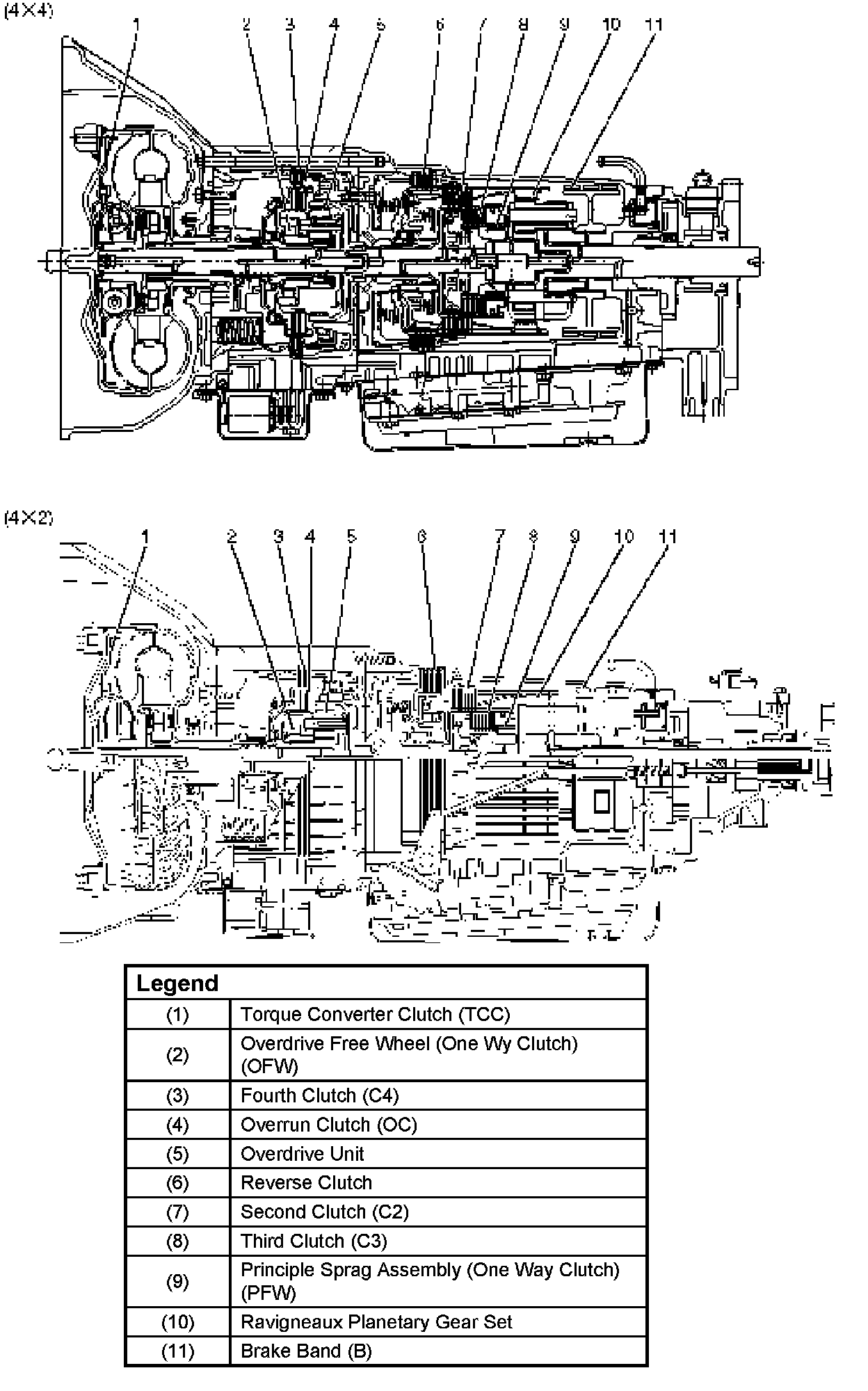 (4×4)

1 2 3 4 5 6 7 8 9 10 11

(4×2)

1 2 3 4 5 6 7 8 9 10 11

| Legend | |
|---|---|
| (1) | Torque Converter Clutch (TCC) |
| (2) | Overdrive Free Wheel (One Wy Clutch) (OFW) |
| (3) | Fourth Clutch (C4) |
| (4) | Overrun Clutch (OC) |
| (5) | Overdrive Unit |
| (6) | Reverse Clutch |
| (7) | Second Clutch (C2) |
| (8) | Third Clutch (C3) |
| (9) | Principle Sprag Assembly (One Way Clutch) (PFW) |
| (10) | Ravigneaux Planetary Gear Set |
| (11) | Brake Band (B) |