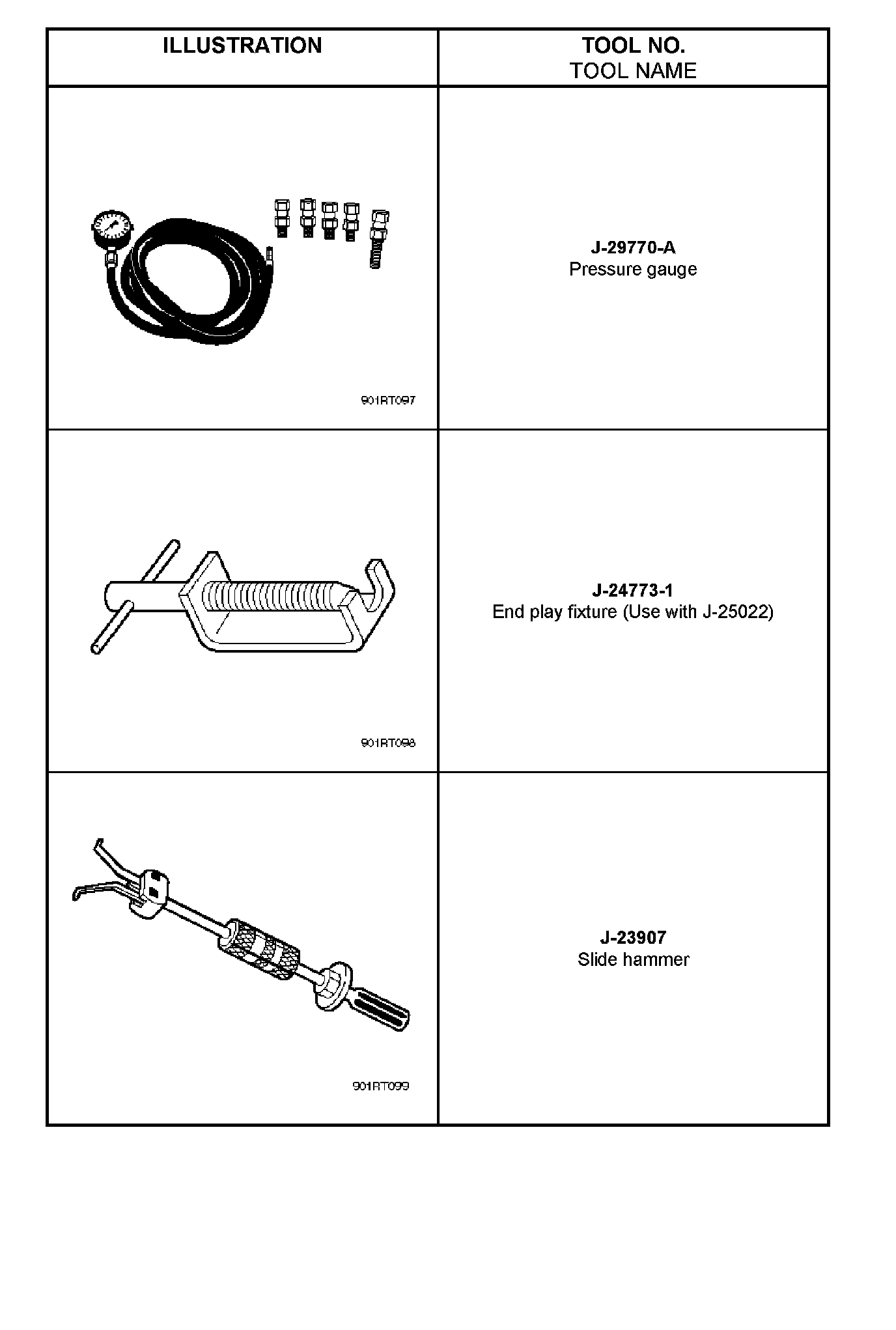 | ILLUSTRATION | TOOL NO. TOOL NAME |
|---|---|
| 901RT097 | J-29770-A Pressure gauge |
| 901RT098 | J-24773-1 End play fixture (Use with J-25022) |
| 901RT099 | J-23907 Slide hammer |