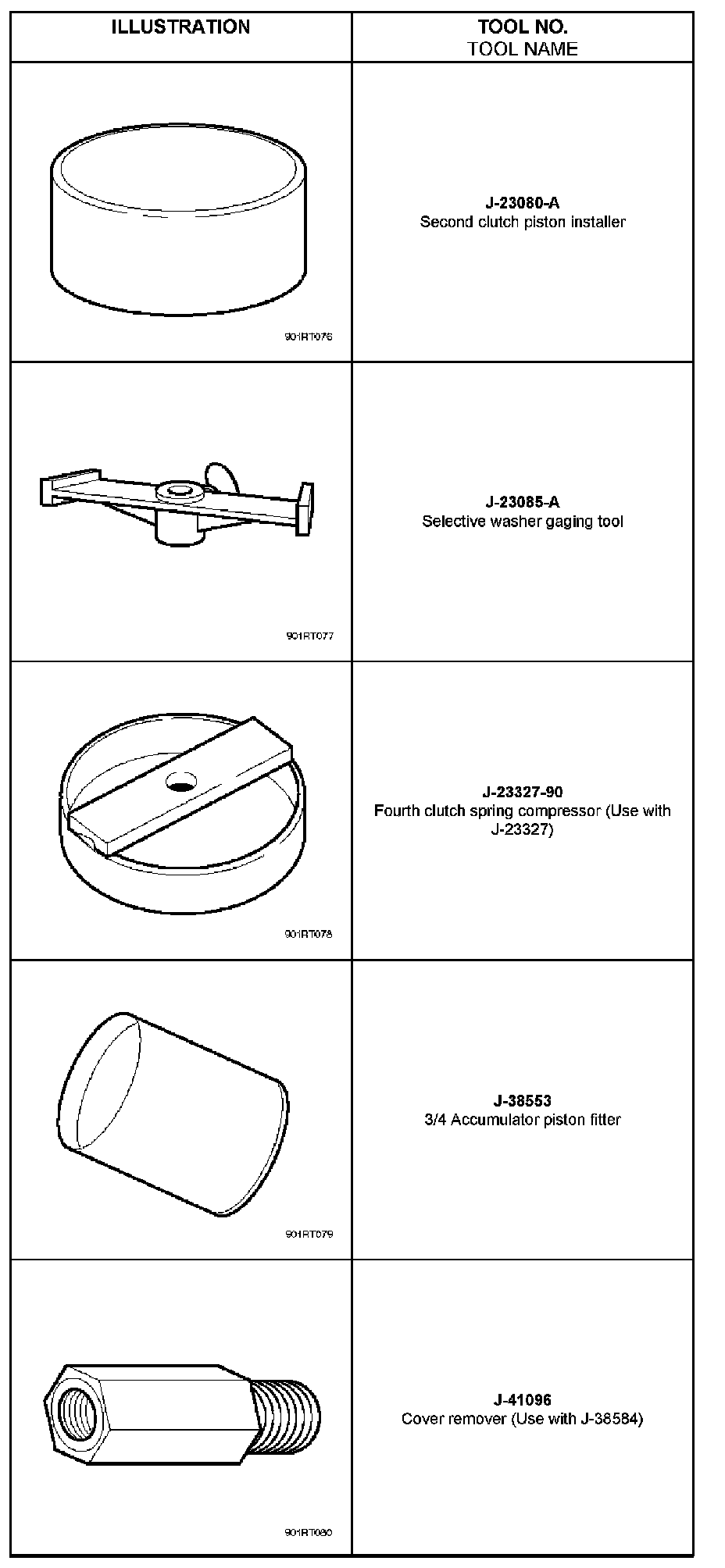 | ILLUSTRATION | TOOL NO. TOOL NAME |
|---|---|
| 901RT076 | J-23080-A Second clutch piston installer |
| 901RT077 | J-23085-A Selective washer gaging tool |
| 901RT078 | J-23327-90 Fourth clutch spring compressor (Use with J-23327) |
| 901RT079 | J-38553 3/4 Accumulator piston fitter |
| 901RT080 | J-41096 Cover remover (Use with J-38584) |