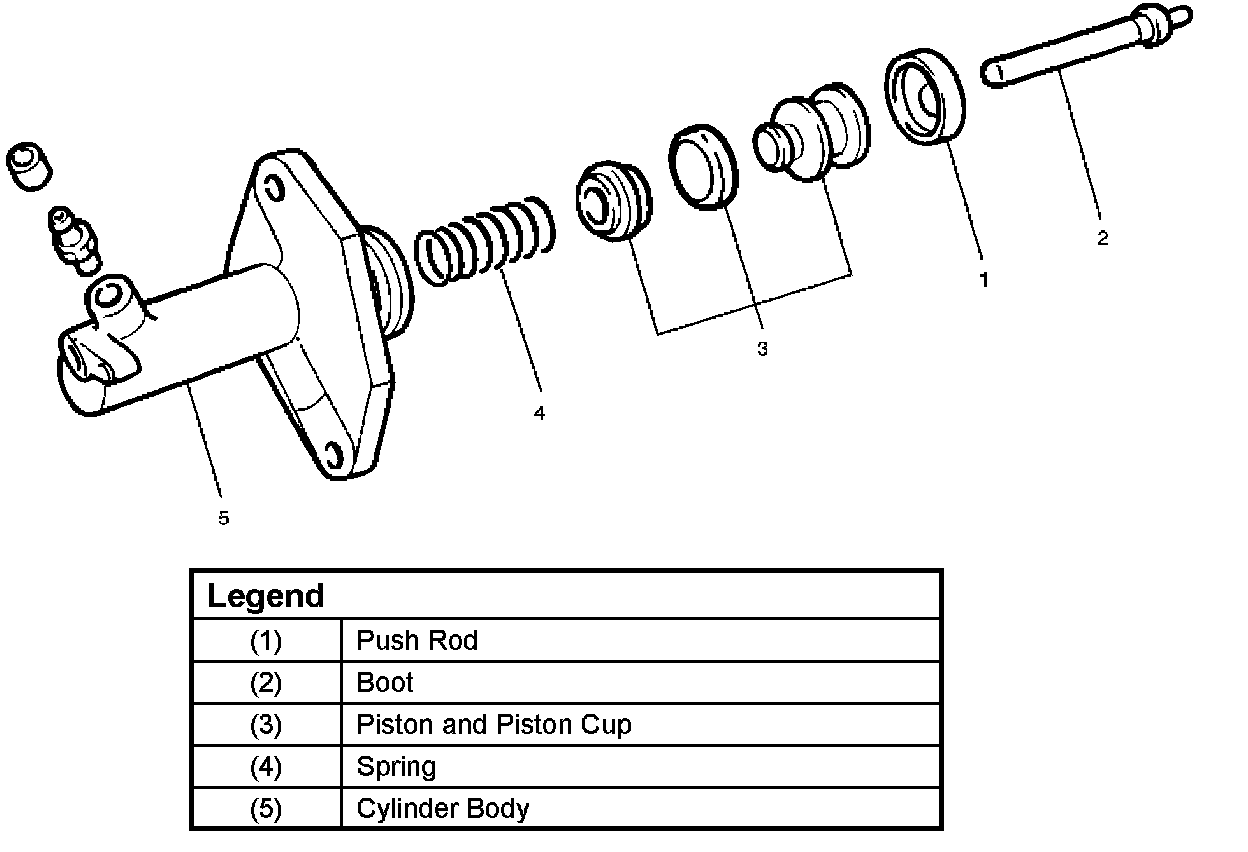 2

1

3

4

5

| Legend | |
|---|---|
| (1) | Push Rod |
| (2) | Boot |
| (3) | Piston and Piston Cup |
| (4) | Spring |
| (5) | Cylinder Body |