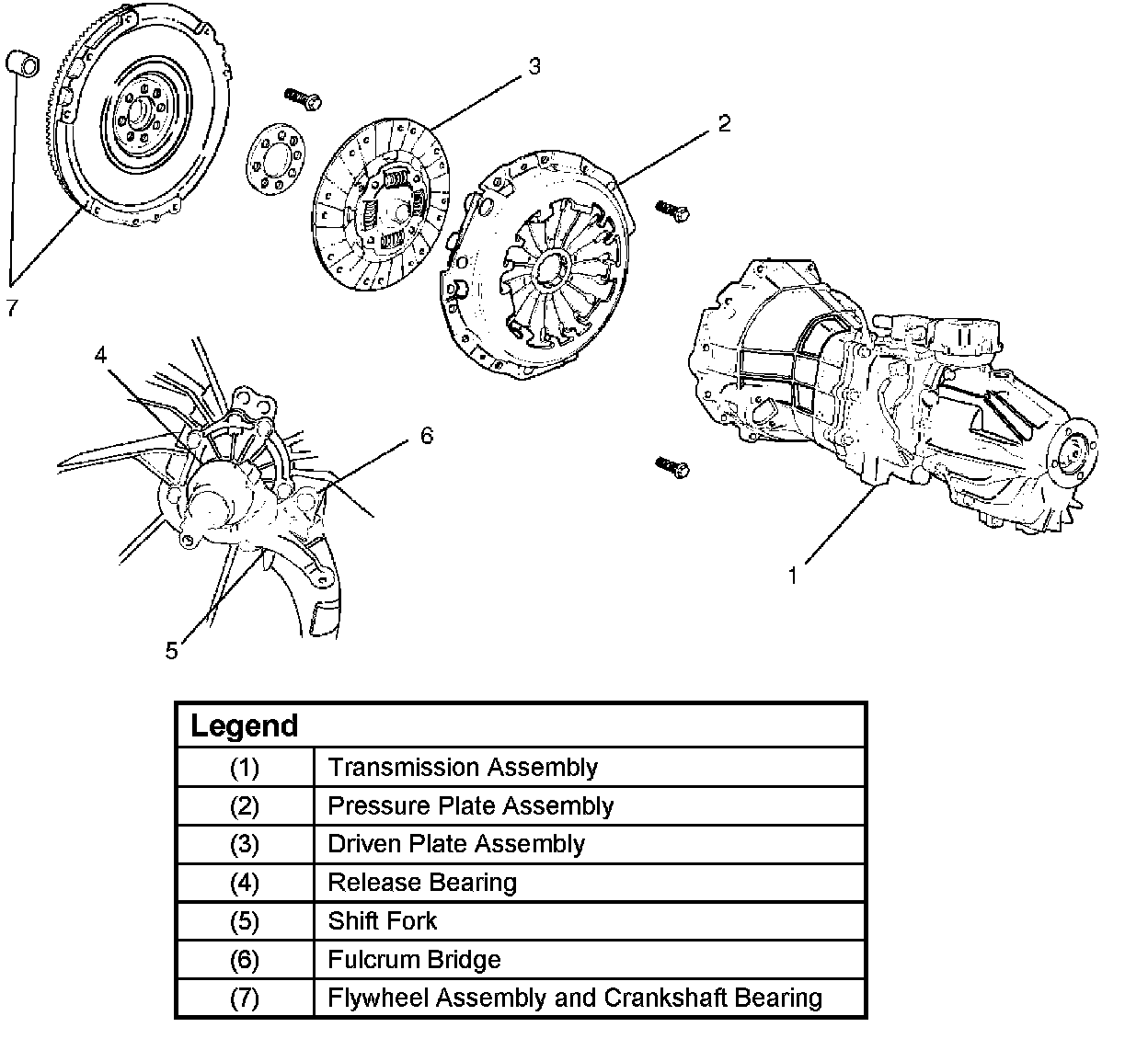 3
2
7
4
6
1
5

| Legend | |
|---|---|
| (1) | Transmission Assembly |
| (2) | Pressure Plate Assembly |
| (3) | Driven Plate Assembly |
| (4) | Release Bearing |
| (5) | Shift Fork |
| (6) | Fulcrum Bridge |
| (7) | Flywheel Assembly and Crankshaft Bearing |