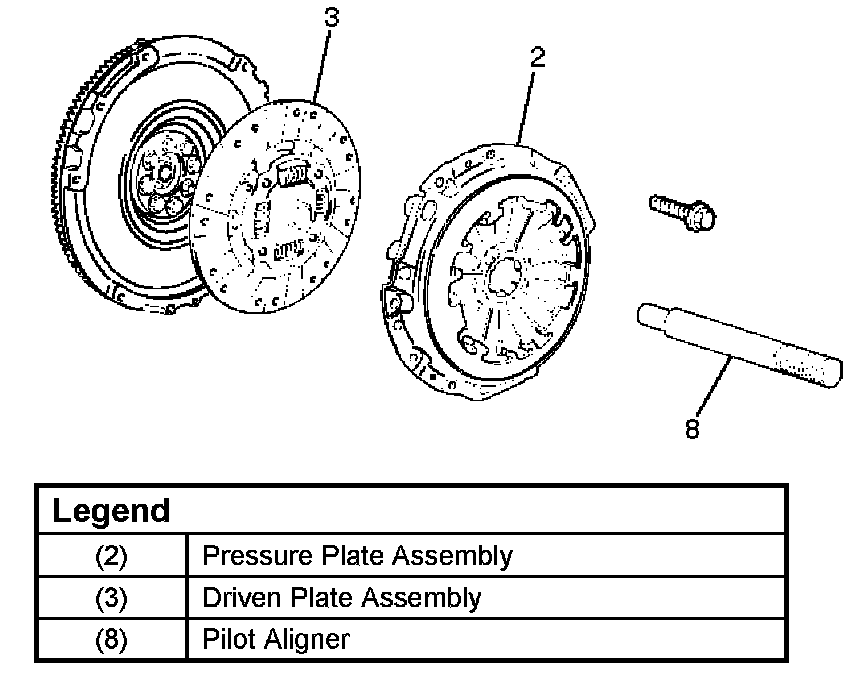 3
2
8

| Legend | |
|---|---|
| (2) | Pressure Plate Assembly |
| (3) | Driven Plate Assembly |
| (8) | Pilot Aligner |