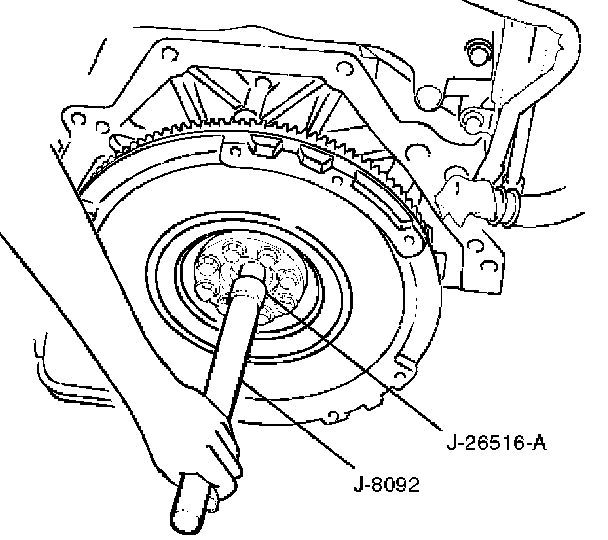 J-26516-A

J-8092