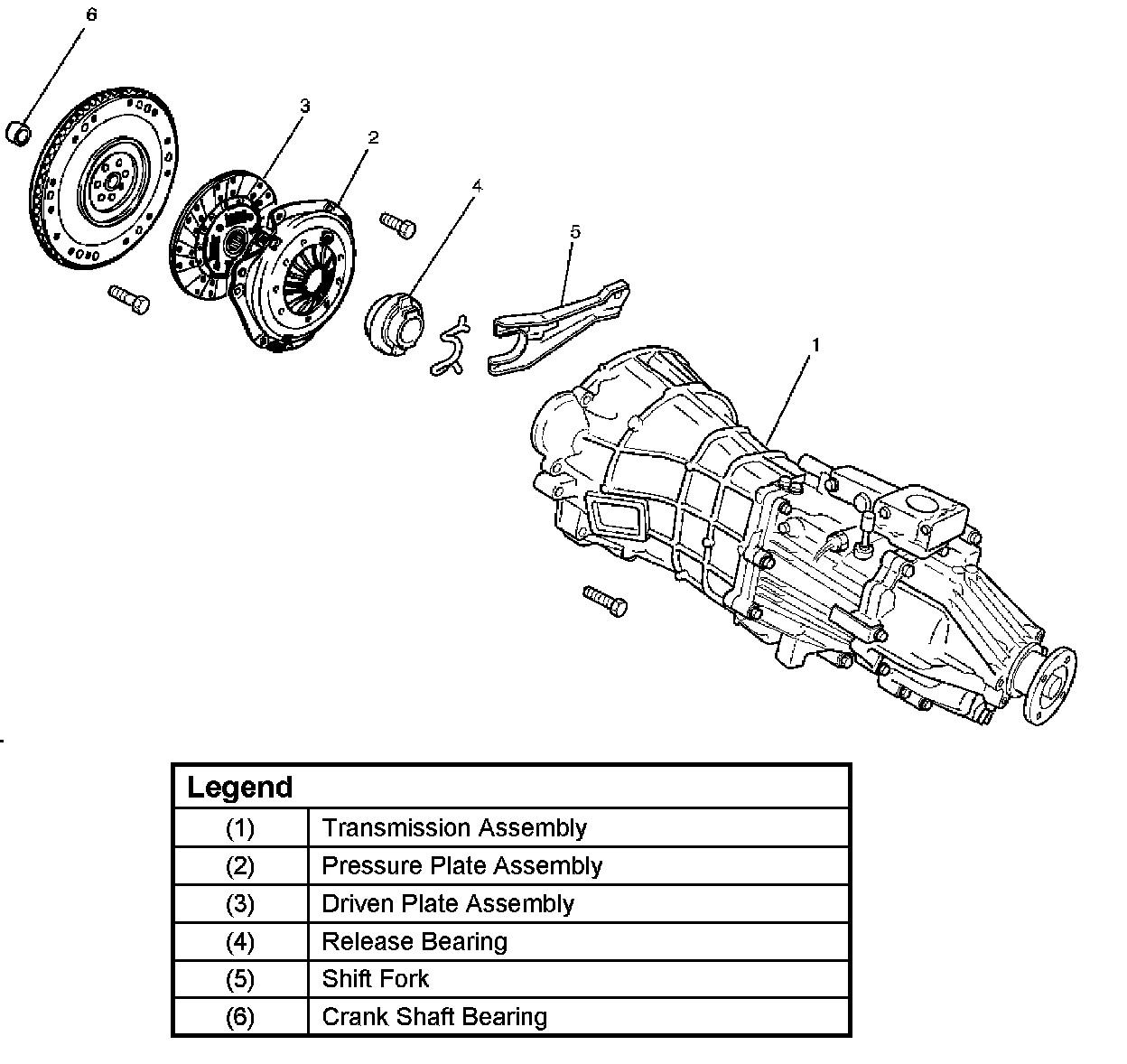 6
3
2
4
5
1

| Legend | |
|---|---|
| (1) | Transmission Assembly |
| (2) | Pressure Plate Assembly |
| (3) | Driven Plate Assembly |
| (4) | Release Bearing |
| (5) | Shift Fork |
| (6) | Crank Shaft Bearing |