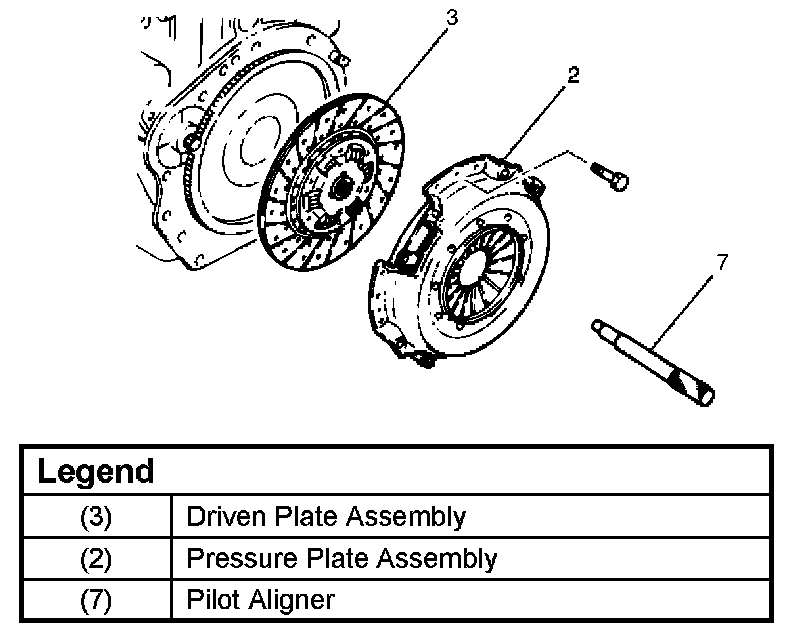 3

2

7

| Legend | |
|---|---|
| (3) | Driven Plate Assembly |
| (2) | Pressure Plate Assembly |
| (7) | Pilot Aligner |