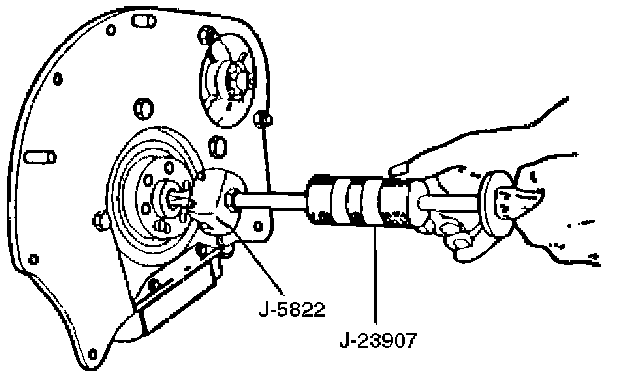 J-5822

J-23907