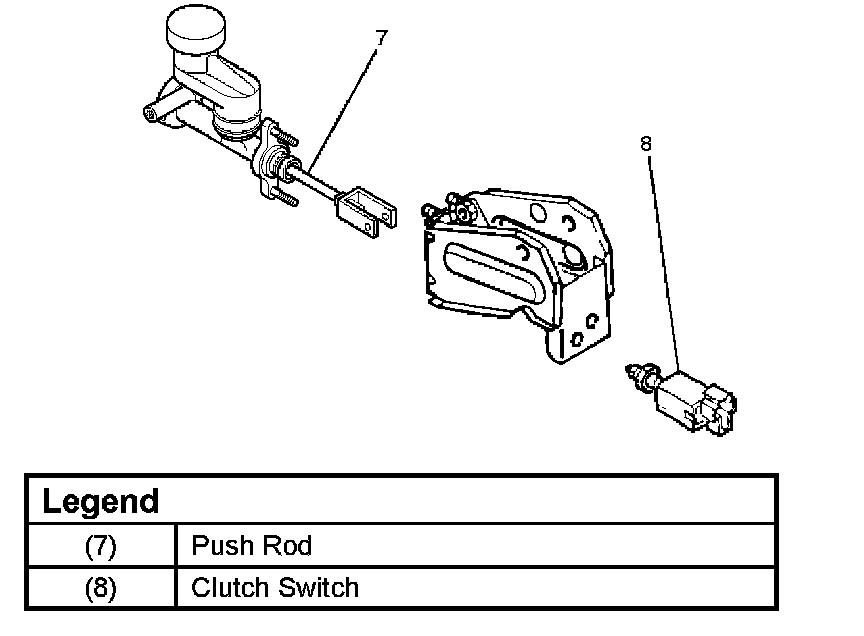 7

8

| Legend | |
|---|---|
| (7) | Push Rod |
| (8) | Clutch Switch |