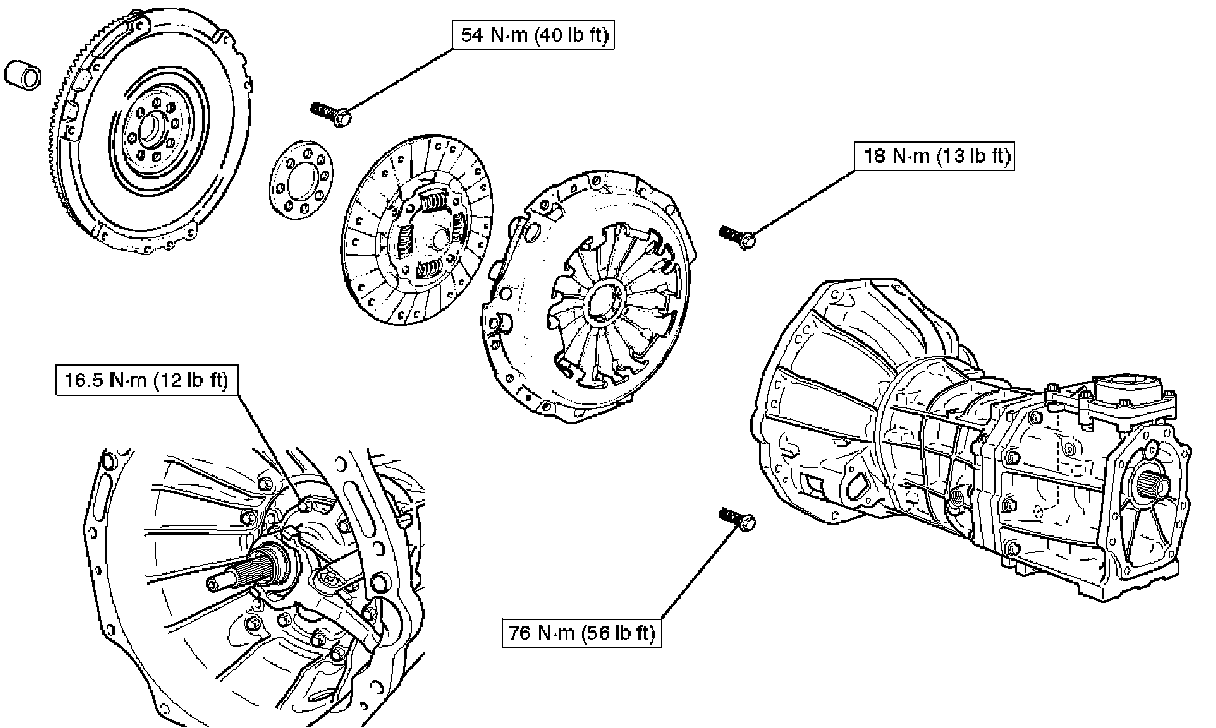 54 N·m (40 lb ft)

18 N·m (13 lb ft)

16.5 N·m (12 lb ft)

76 N·m (56 lb ft)