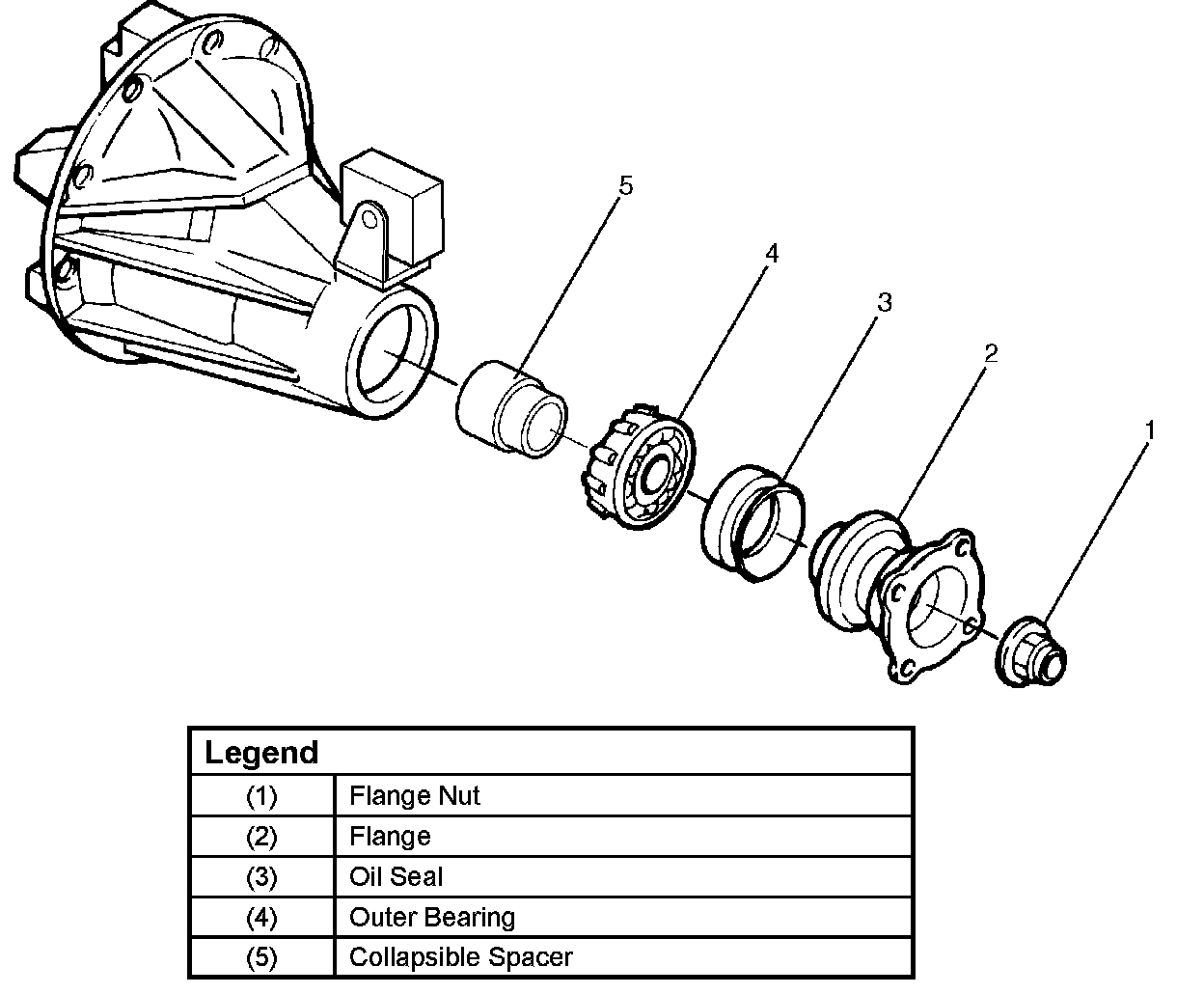 5
4
3
2
1

| Legend | |
|---|---|
| (1) | Flange Nut |
| (2) | Flange |
| (3) | Oil Seal |
| (4) | Outer Bearing |
| (5) | Collapsible Spacer |