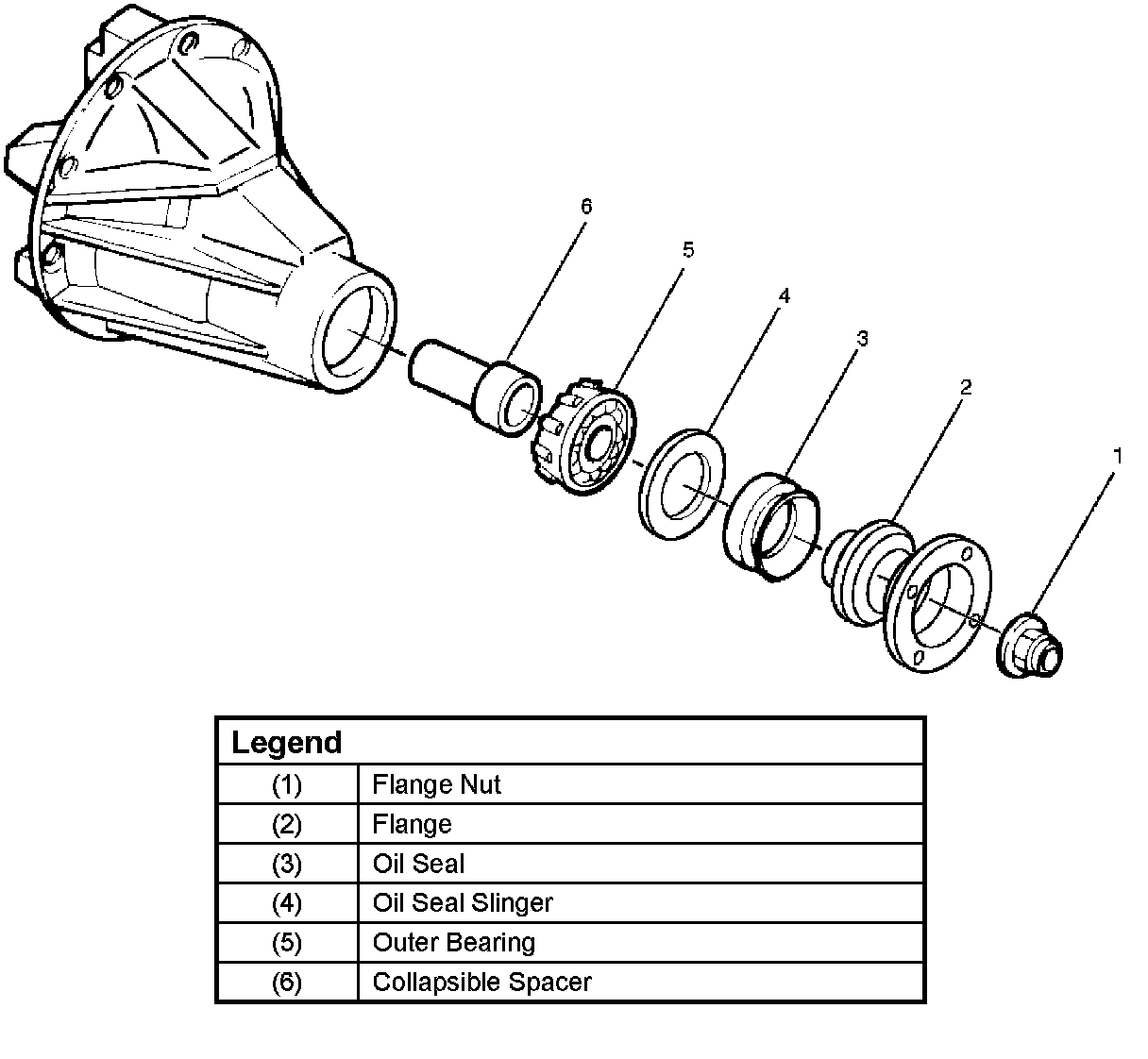 6

5

4

3

2

1

| Legend | |
|---|---|
| (1) | Flange Nut |
| (2) | Flange |
| (3) | Oil Seal |
| (4) | Oil Seal Slinger |
| (5) | Outer Bearing |
| (6) | Collapsible Spacer |