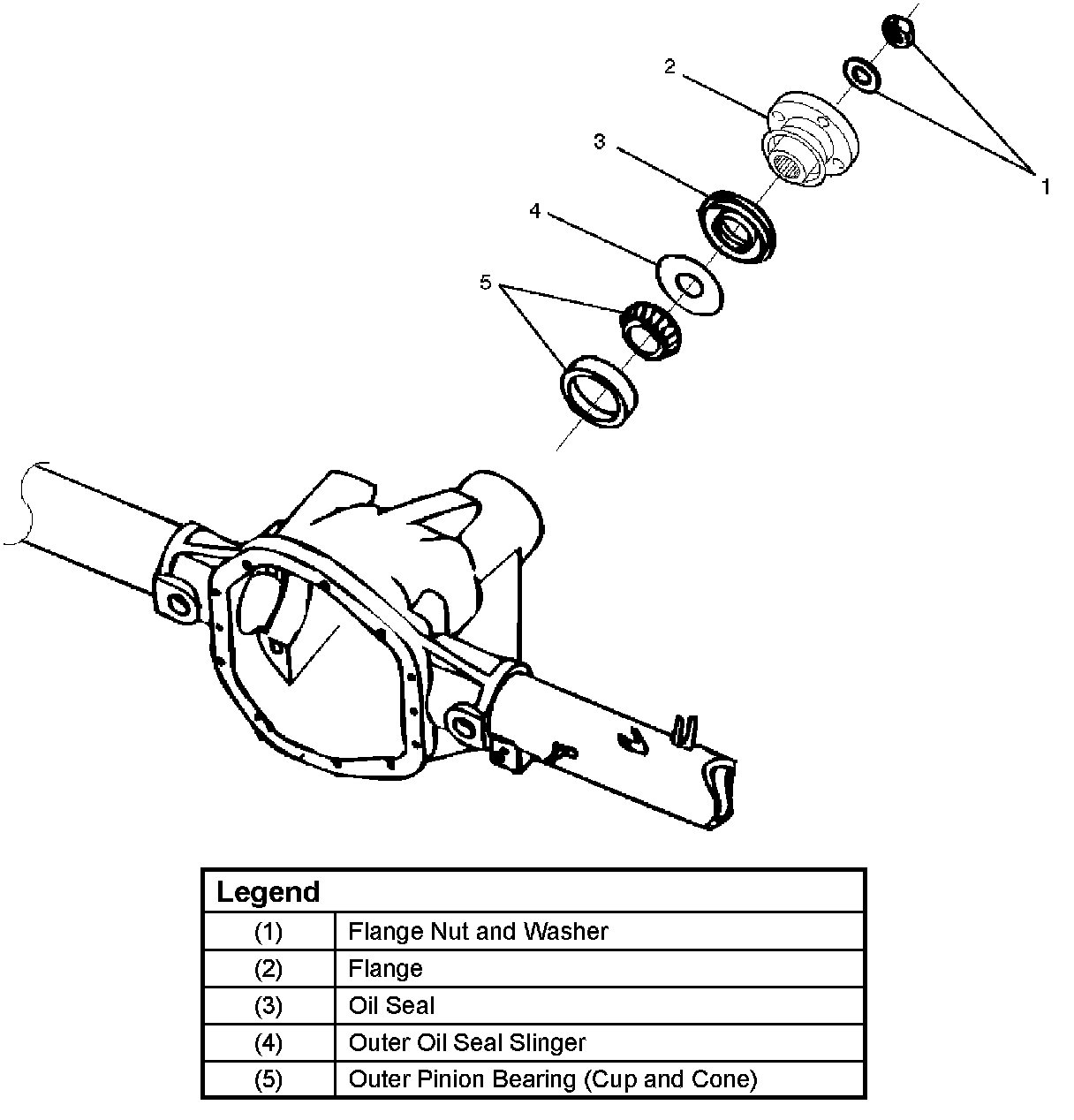 2

3

4

5

1

| Legend | |
|---|---|
| (1) | Flange Nut and Washer |
| (2) | Flange |
| (3) | Oil Seal |
| (4) | Outer Oil Seal Slinger |
| (5) | Outer Pinion Bearing (Cup and Cone) |