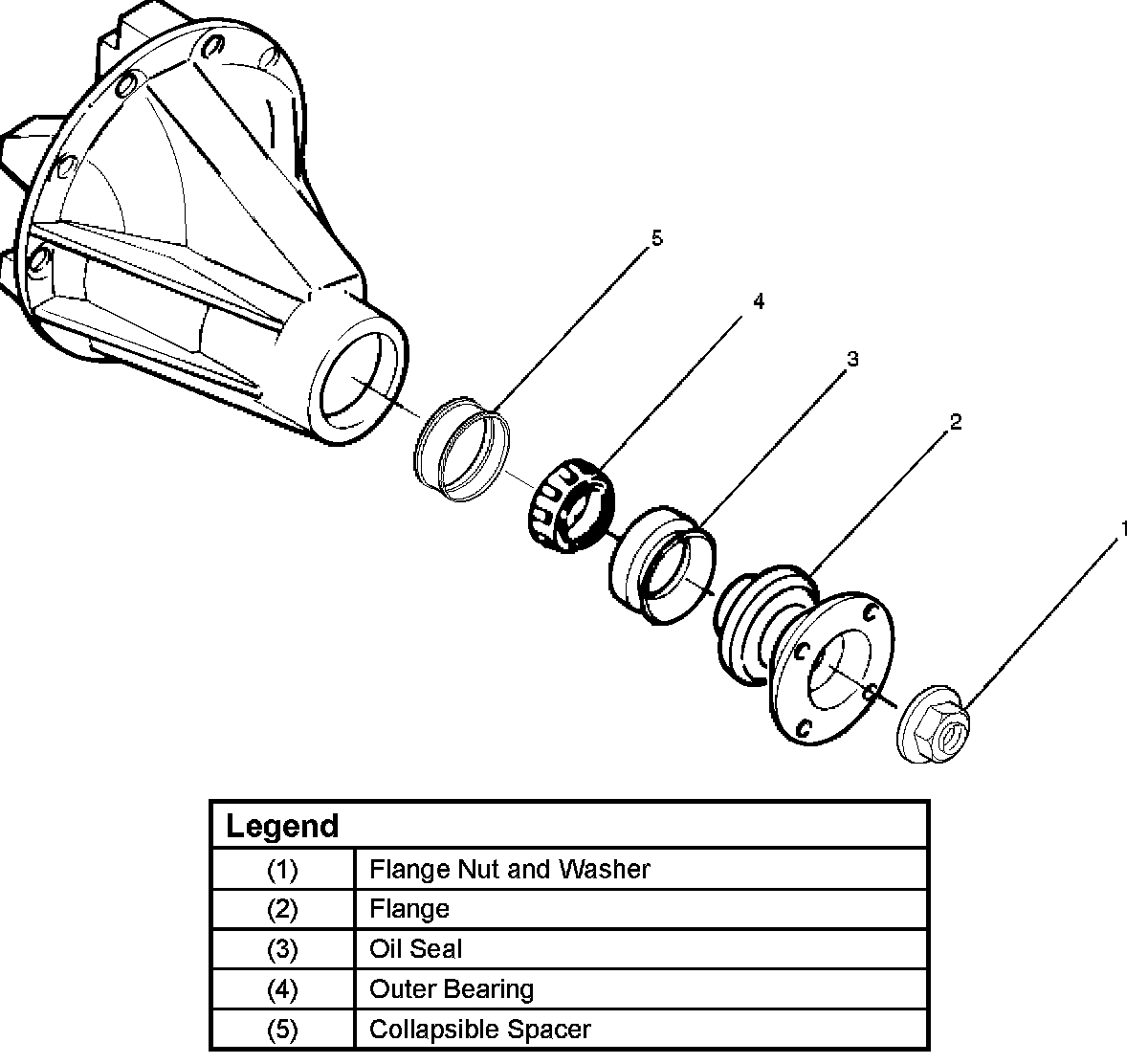 5
4
3
2
1

| Legend | |
|---|---|
| (1) | Flange Nut and Washer |
| (2) | Flange |
| (3) | Oil Seal |
| (4) | Outer Bearing |
| (5) | Collapsible Spacer |