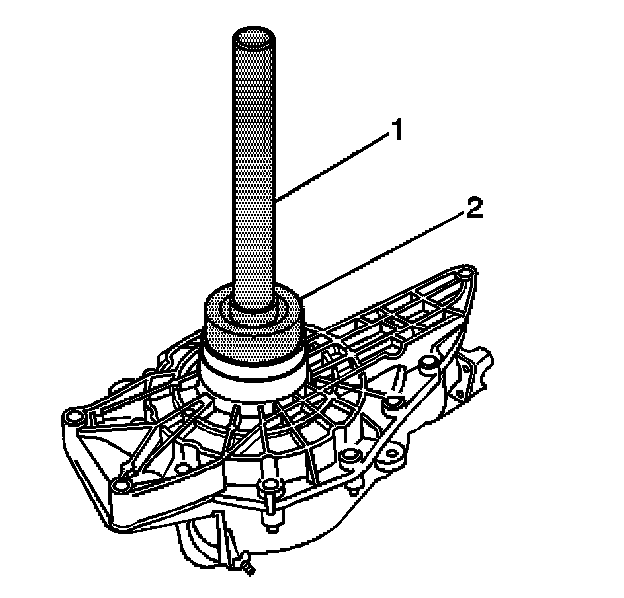 1
2