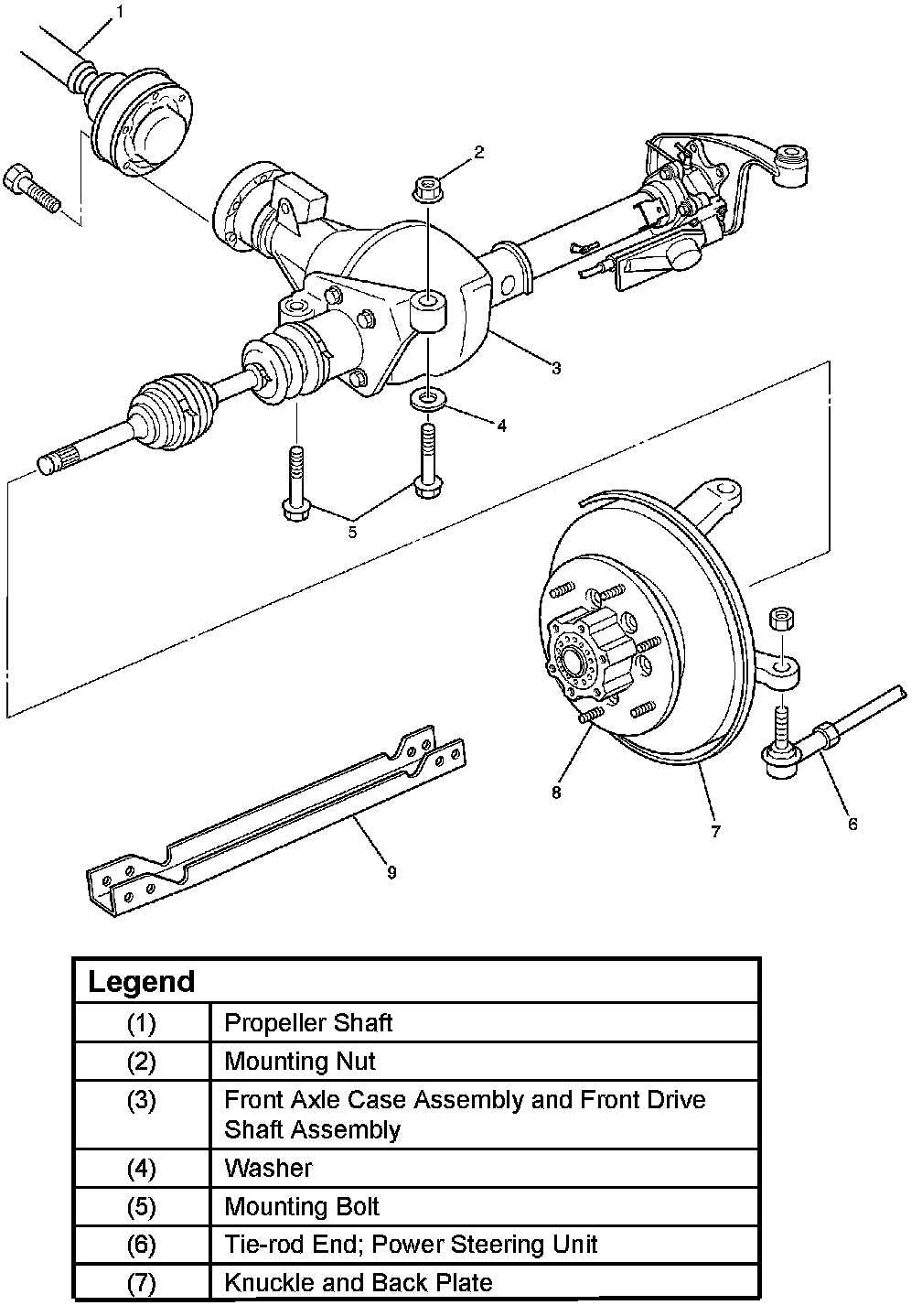 1
2
3
4
5
8
7
6
9

| Legend | |
|---|---|
| (1) | Propeller Shaft |
| (2) | Mounting Nut |
| (3) | Front Axle Case Assembly and Front Drive Shaft Assembly |
| (4) | Washer |
| (5) | Mounting Bolt |
| (6) | Tie-rod End; Power Steering Unit |
| (7) | Knuckle and Back Plate |