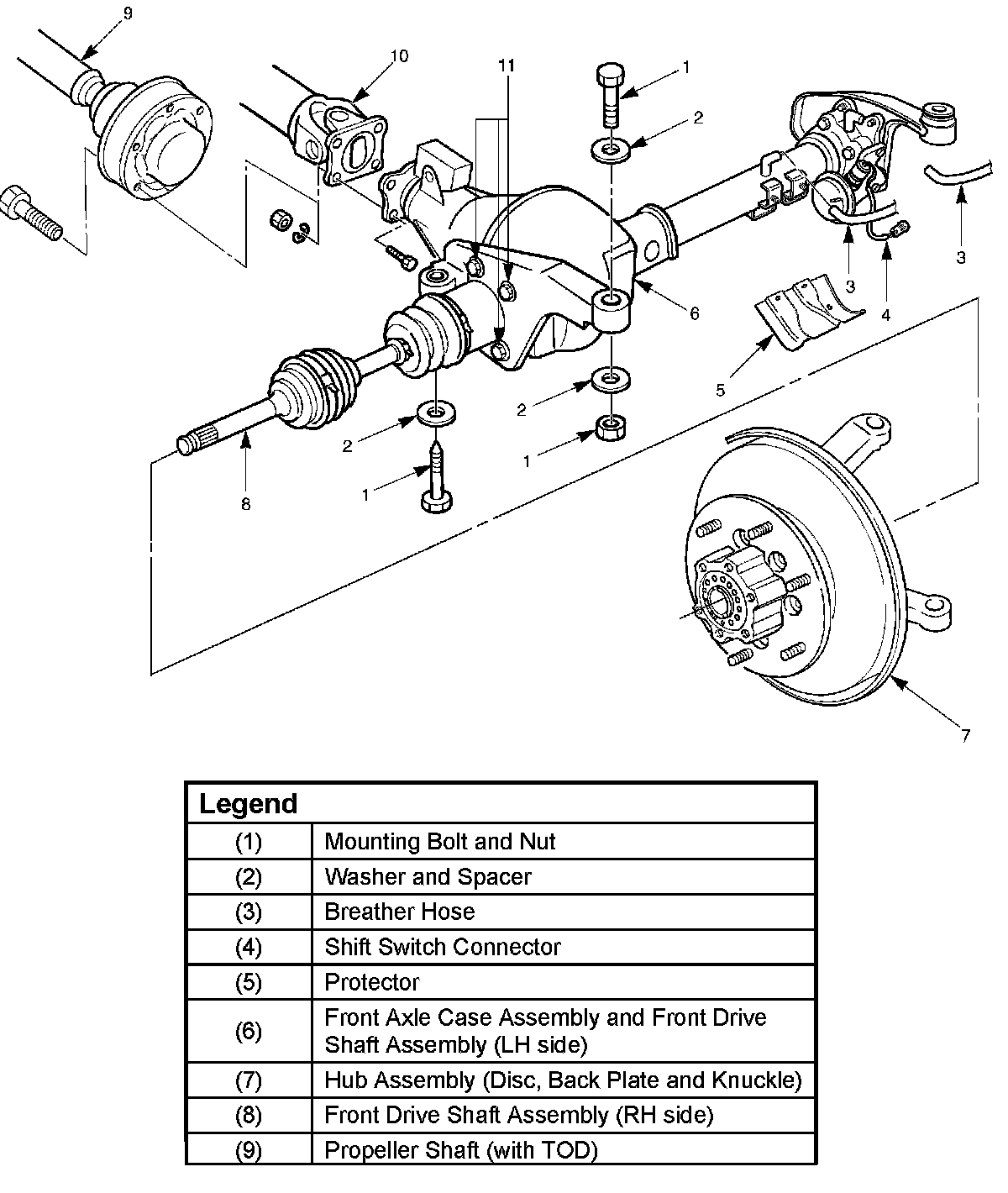 9
10
11
1
2
3
3
4
6
5
2
1
2
1
8
7

| Legend | |
|---|---|
| (1) | Mounting Bolt and Nut |
| (2) | Washer and Spacer |
| (3) | Breather Hose |
| (4) | Shift Switch Connector |
| (5) | Protector |
| (6) | Front Axle Case Assembly and Front Drive Shaft Assembly (LH side) |
| (7) | Hub Assembly (Disc, Back Plate and Knuckle) |
| (8) | Front Drive Shaft Assembly (RH side) |
| (9) | Propeller Shaft (with TOD) |