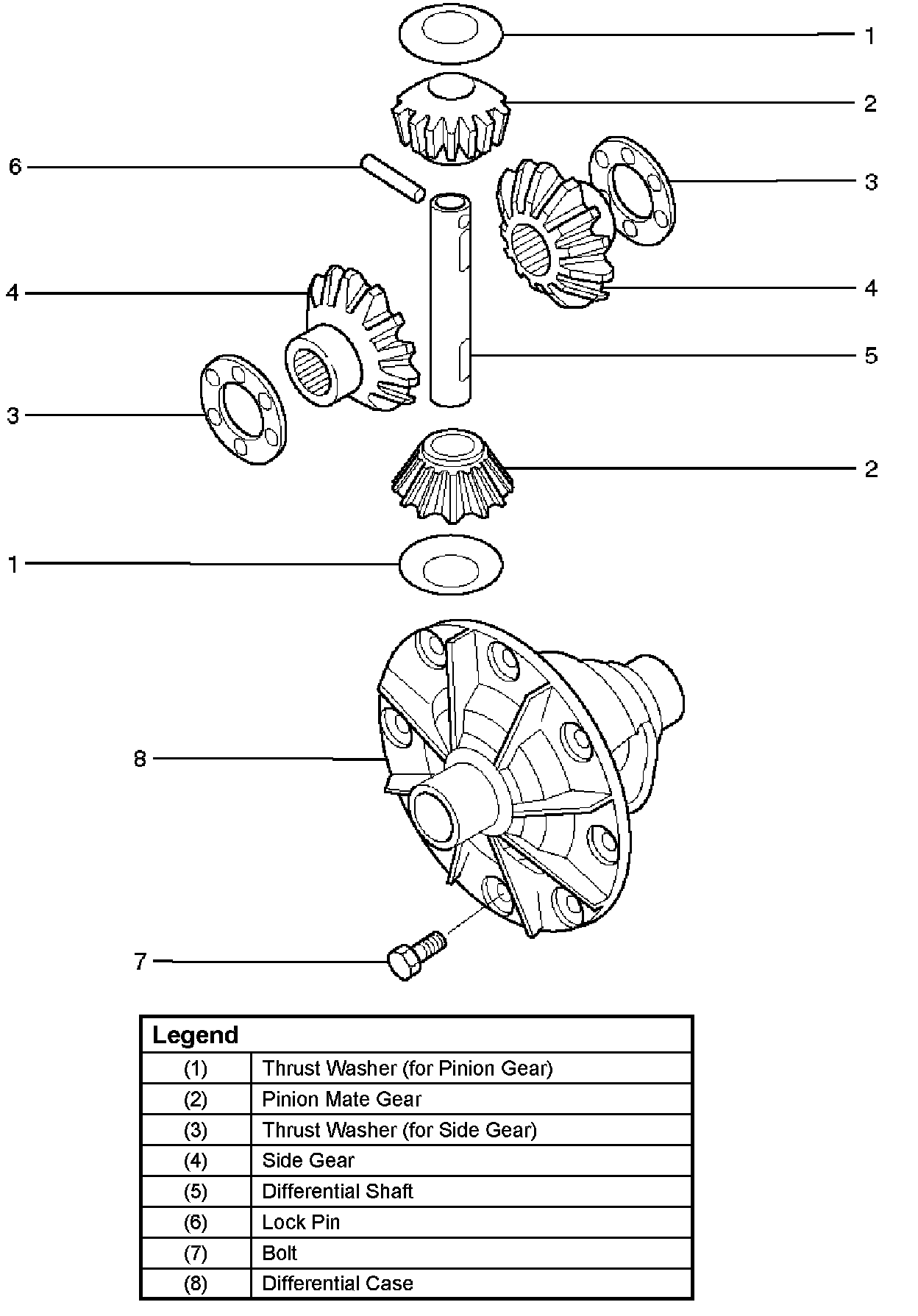 1
2
6
3
4
4
5
3
2
1
8
7

| Legend | |
|---|---|
| (1) | Thrust Washer (for Pinion Gear) |
| (2) | Pinion Mate Gear |
| (3) | Thrust Washer (for Side Gear) |
| (4) | Side Gear |
| (5) | Differential Shaft |
| (6) | Lock Pin |
| (7) | Bolt |
| (8) | Differential Case |