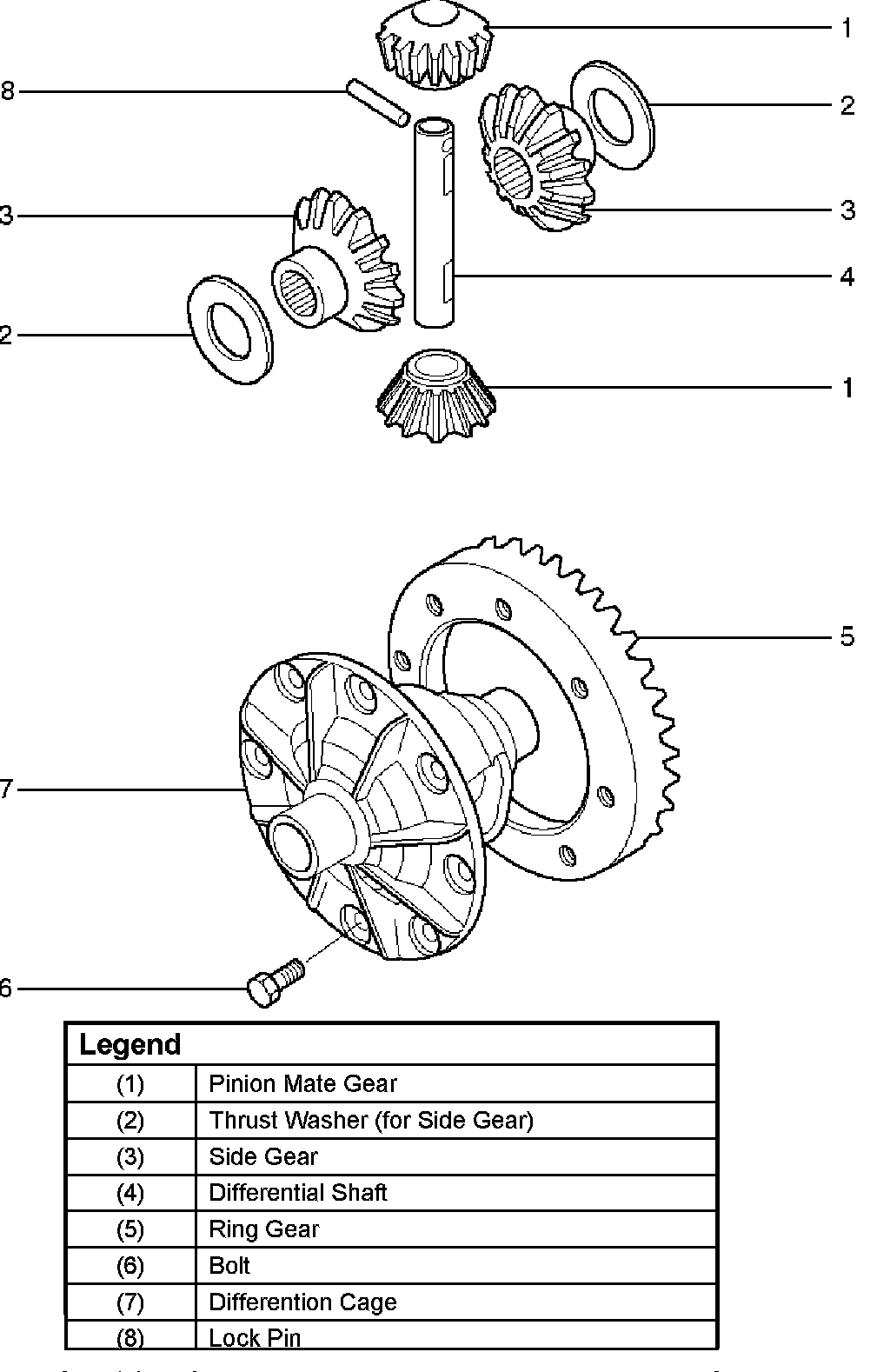 1
8
2
3
3
4
2
1
5
7
6

| Legend | |
|---|---|
| (1) | Pinion Mate Gear |
| (2) | Thrust Washer (for Side Gear) |
| (3) | Side Gear |
| (4) | Differential Shaft |
| (5) | Ring Gear |
| (6) | Bolt |
| (7) | Differention Cage |
| (8) | Lock Pin |