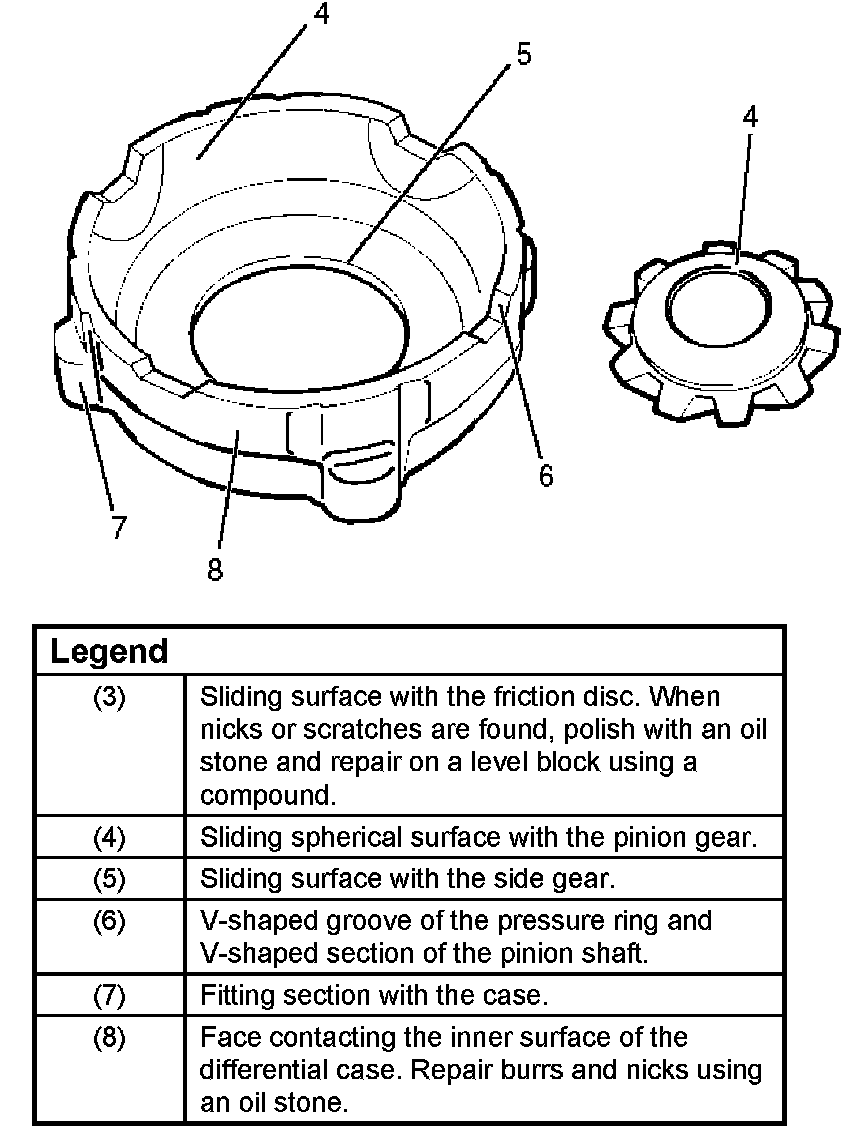 4
5
4
6
7
8

| Legend | |
|---|---|
| (3) | Sliding surface with the friction disc. When nicks or scratches are found, polish with an oil stone and repair on a level block using a compound. |
| (4) | Sliding spherical surface with the pinion gear. |
| (5) | Sliding surface with the side gear. |
| (6) | V-shaped groove of the pressure ring and V-shaped section of the pinion shaft. |
| (7) | Fitting section with the case. |
| (8) | Face contacting the inner surface of the differential case. Repair burrs and nicks using an oil stone. |