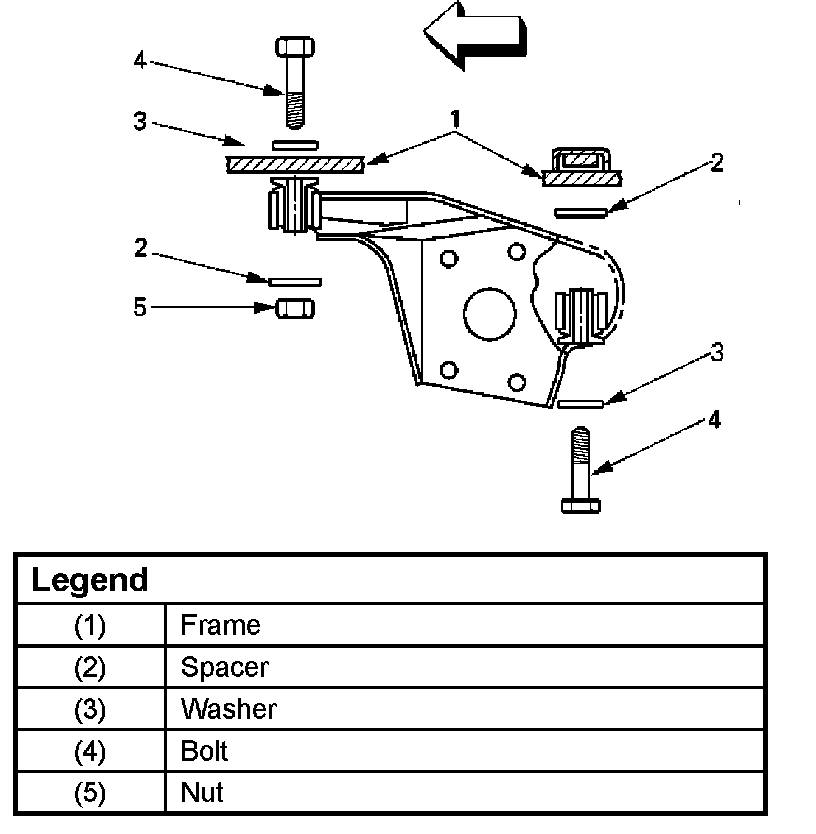 4
3
1
2
2
5
3
4

| Legend | |
|---|---|
| (1) | Frame |
| (2) | Spacer |
| (3) | Washer |
| (4) | Bolt |
| (5) | Nut |