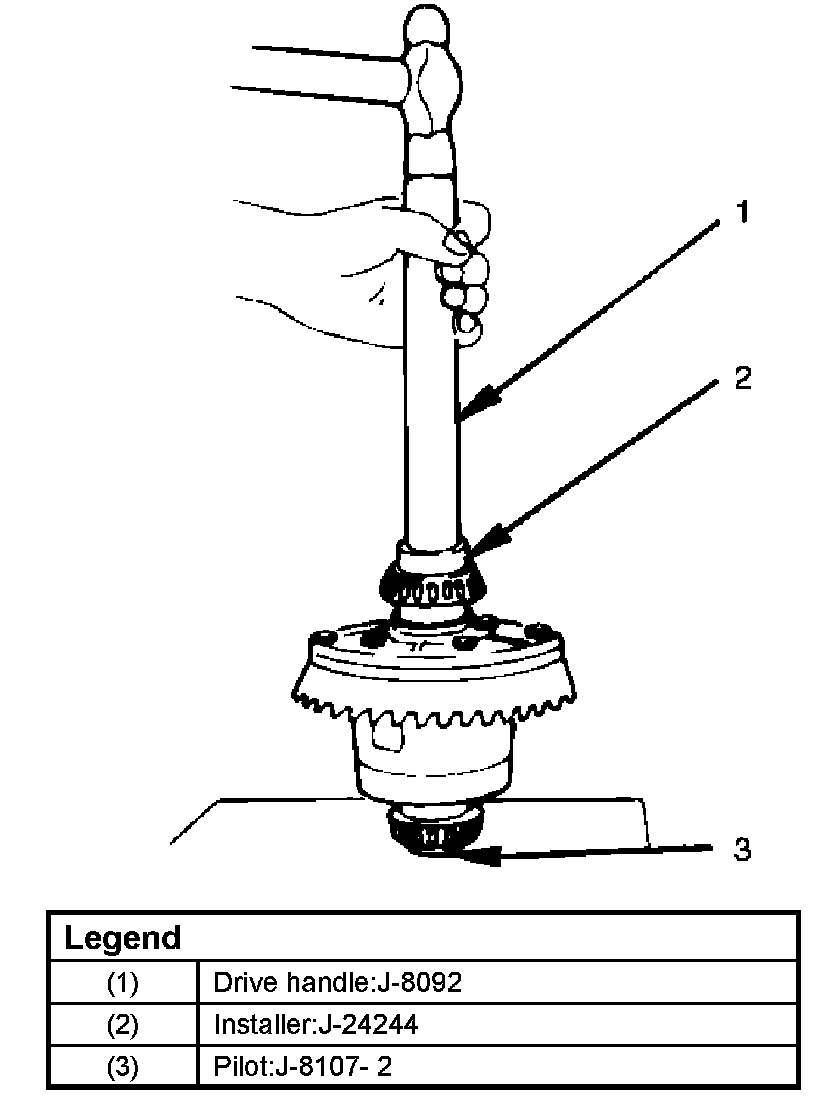 1

2

3

| Legend | |
|---|---|
| (1) | Drive handle:J-8092 |
| (2) | Installer:J-24244 |
| (3) | Pilot:J-8107- 2 |