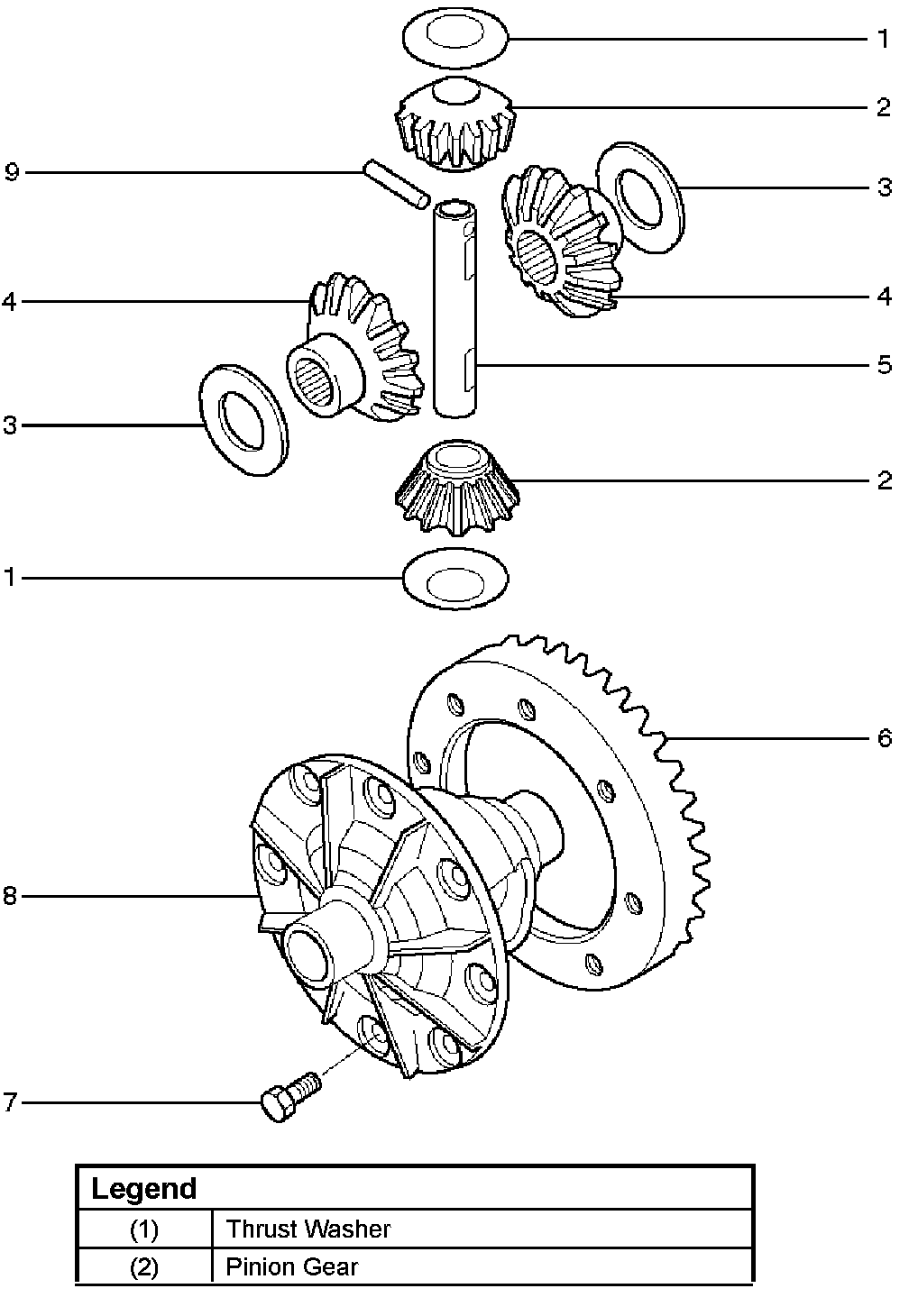 1
2
9
3
4
4
5
3
2
1
6
8
7

| Legend | |
|---|---|
| (1) | Thrust Washer |
| (2) | Pinion Gear |