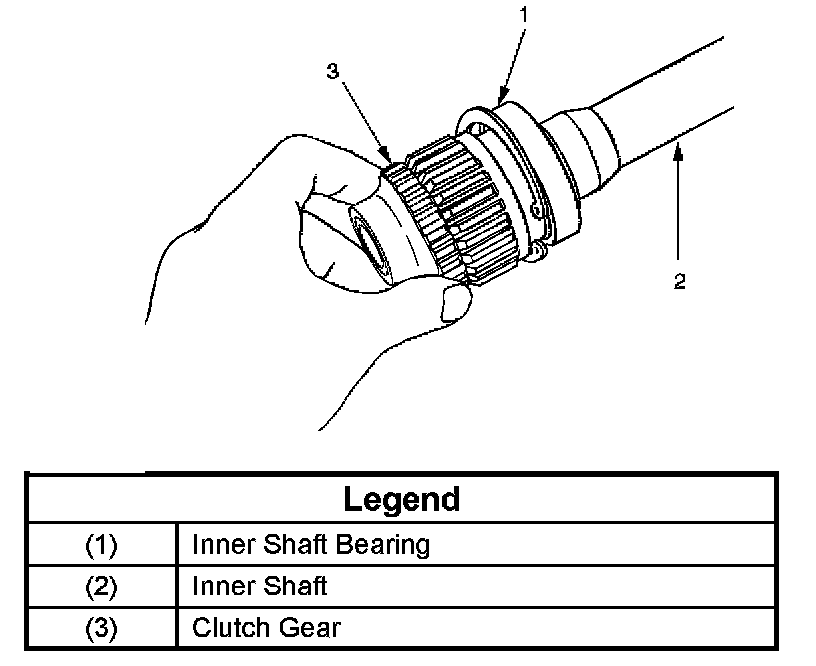 1
3
2

| Legend | |
|---|---|
| (1) | Inner Shaft Bearing |
| (2) | Inner Shaft |
| (3) | Clutch Gear |