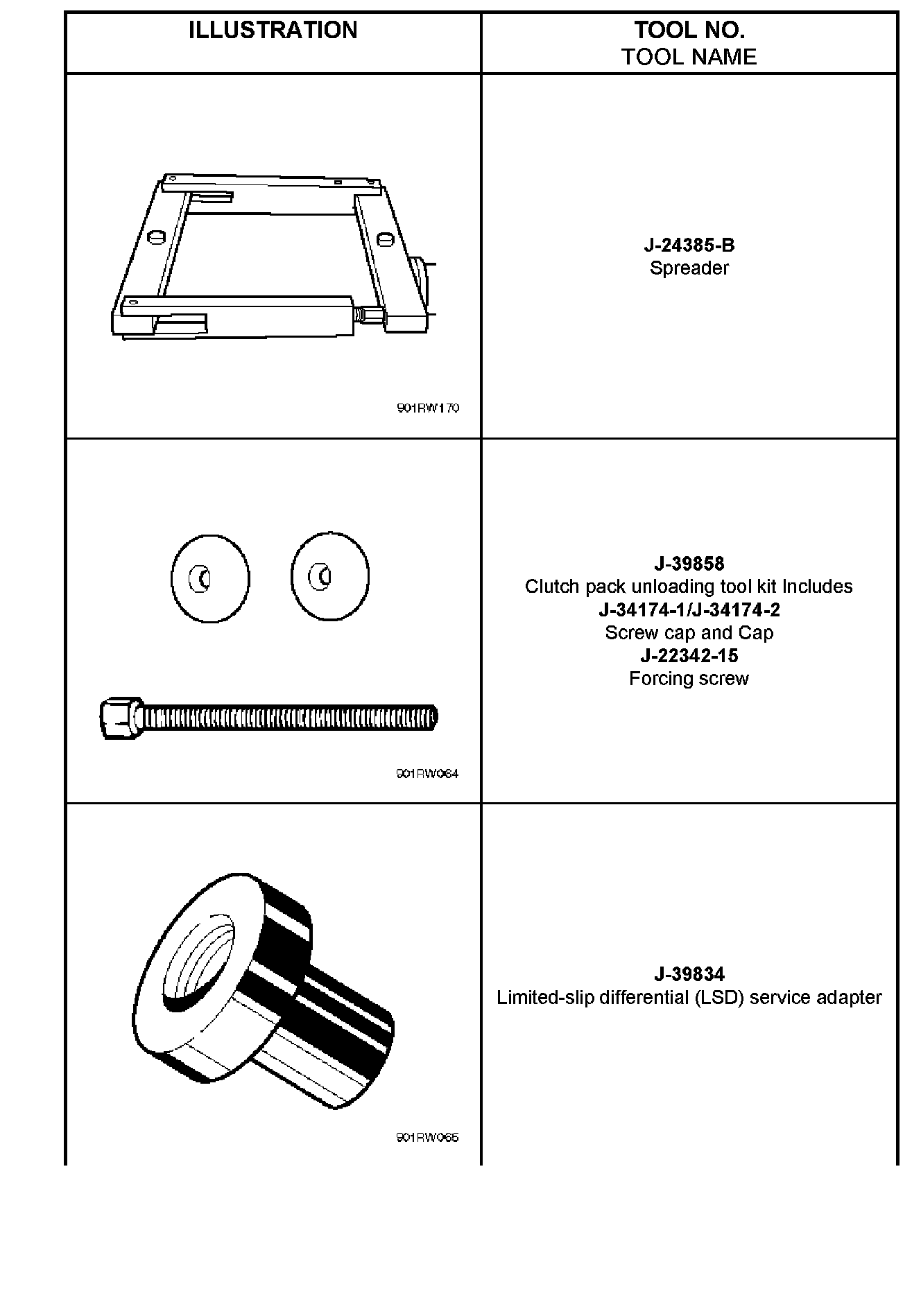 | ILLUSTRATION | TOOL NO. TOOL NAME |
|---|---|
| 901RW170 | J-24385-B Spreader |
| 901RW064 | J-39858 Clutch pack unloading tool kit Includes J-34174-1/J-34174-2 Screw cap and Cap J-22342-15 Forcing screw |
| 901RW065 | J-39834 Limited-slip differential (LSD) service adapter |