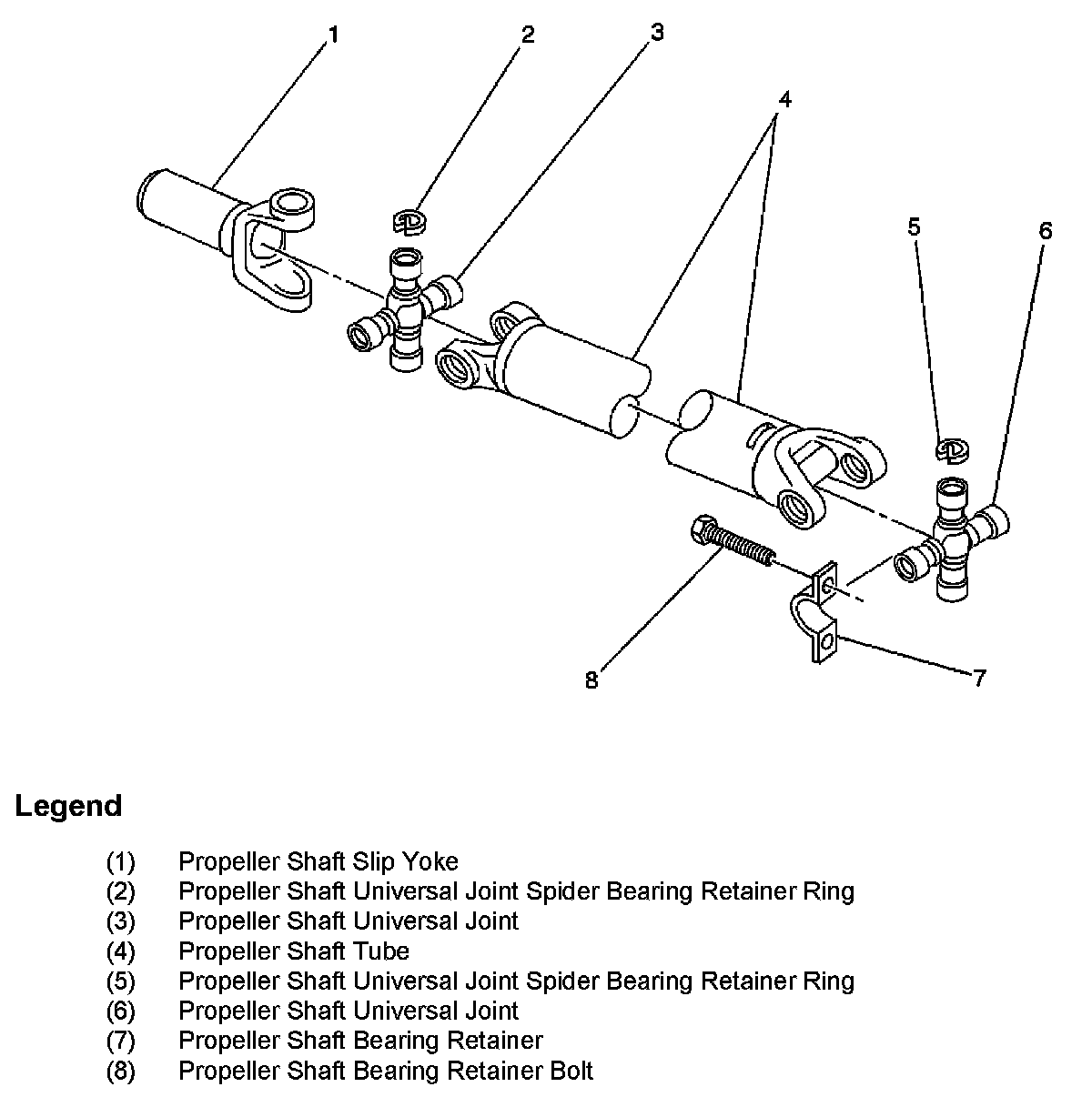 1
2
3
4
5
6
8
7

Legend

(1) Propeller Shaft Slip Yoke
(2) Propeller Shaft Universal Joint Spider Bearing Retainer Ring
(3) Propeller Shaft Universal Joint
(4) Propeller Shaft Tube
(5) Propeller Shaft Universal Joint Spider Bearing Retainer Ring
(6) Propeller Shaft Universal Joint
(7) Propeller Shaft Bearing Retainer
(8) Propeller Shaft Bearing Retainer Bolt