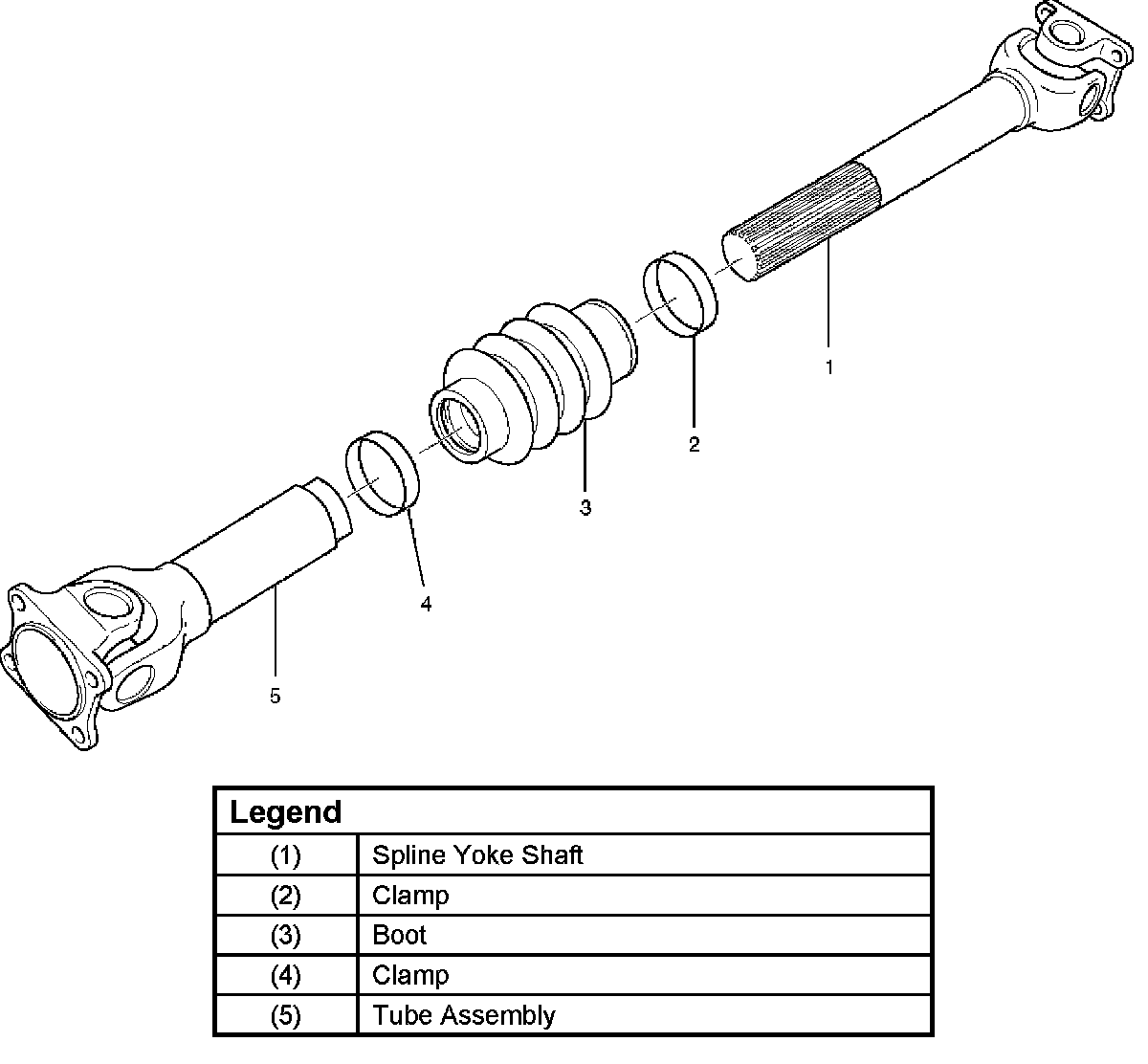 1
2
3
4
5

| Legend | |
|---|---|
| (1) | Spline Yoke Shaft |
| (2) | Clamp |
| (3) | Boot |
| (4) | Clamp |
| (5) | Tube Assembly |