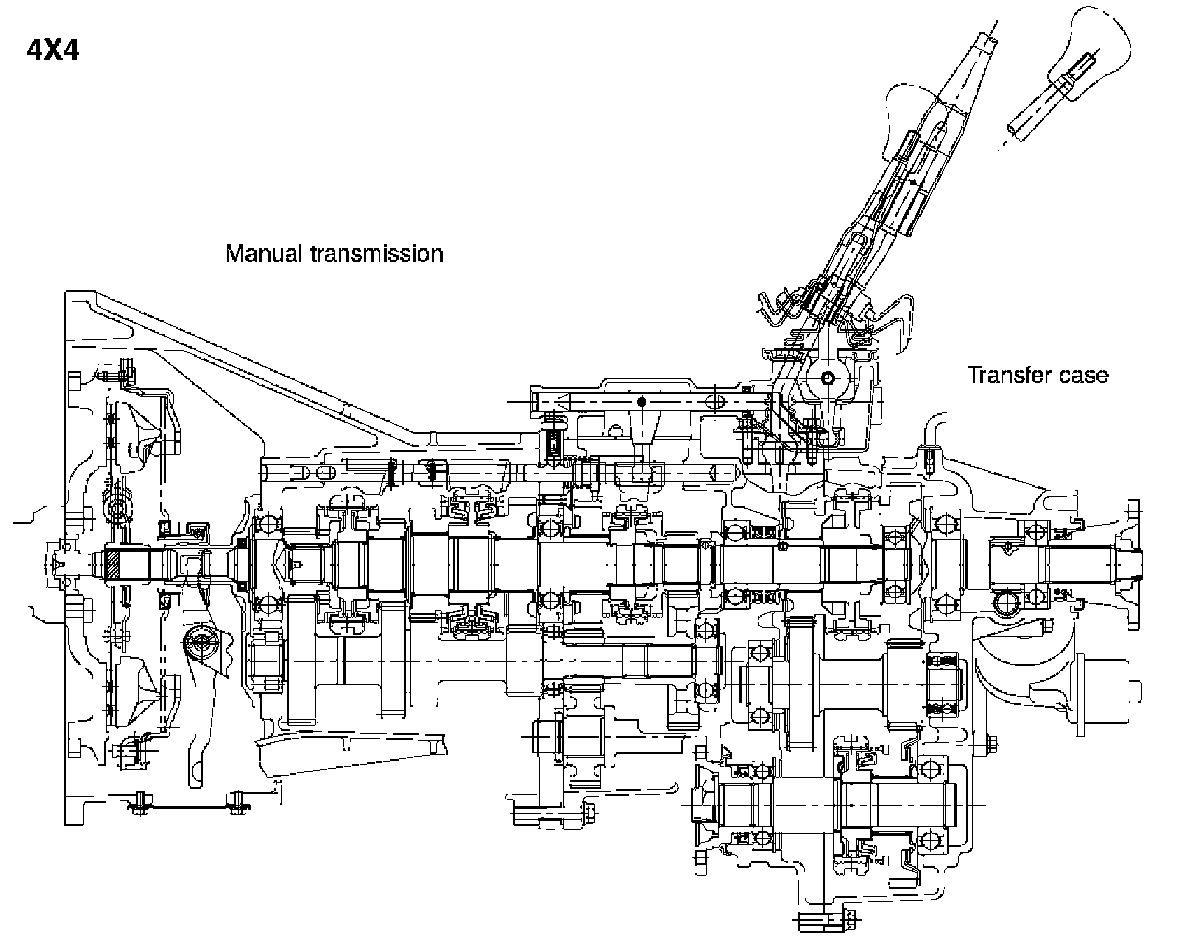 4X4

Manual transmission

Transfer case