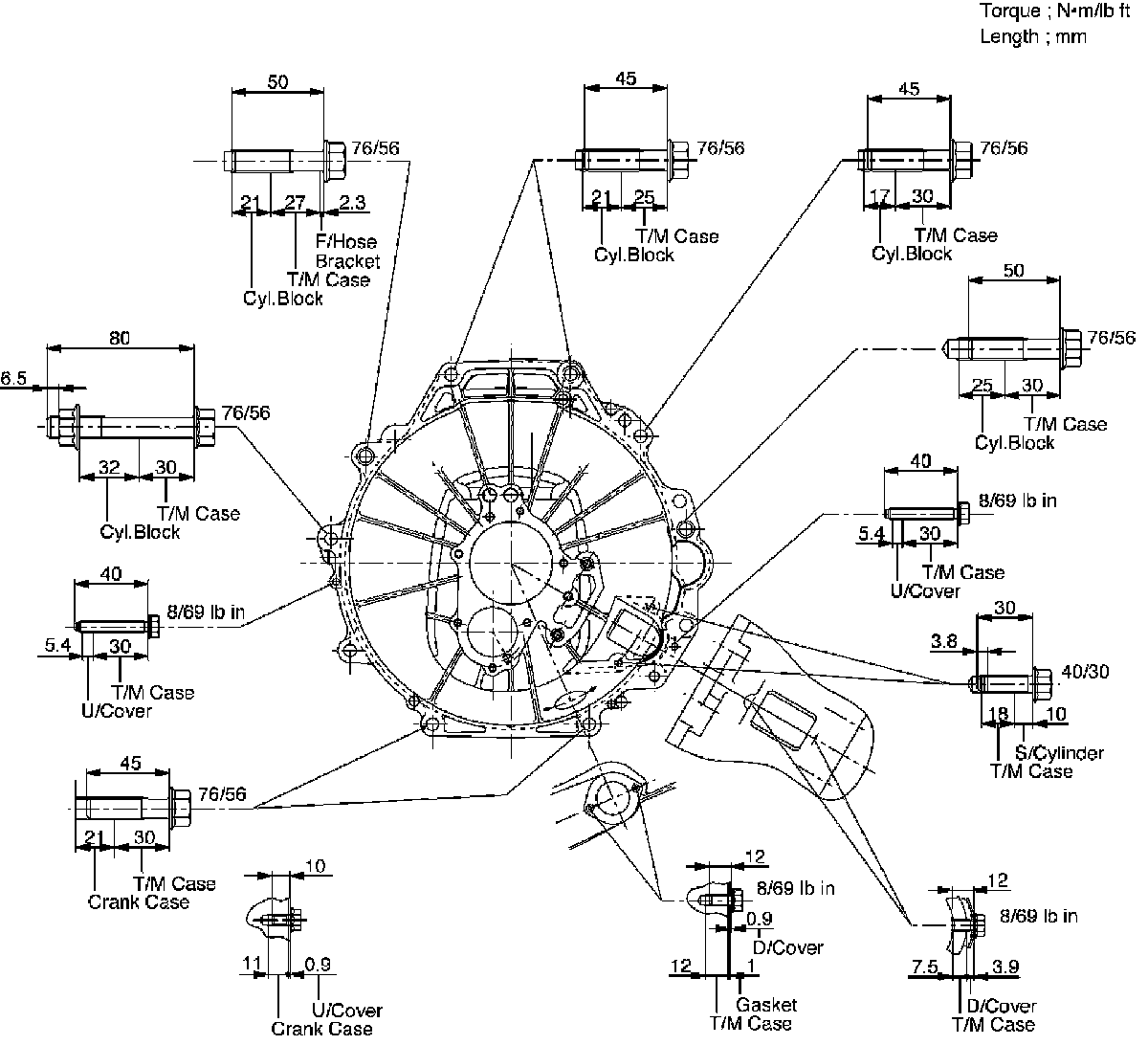 Torque ; N•m/lb ft
Length ; mm

50
76/56
21 27 2.3
F/Hose Bracket
T/M Case
Cyl.Block

45
76/56
21 25
T/M Case
Cyl.Block

45
76/56
17 30
T/M Case
Cyl.Block

50
76/56
25 30
T/M Case
Cyl.Block

80
6.5
76/56
32 30
T/M Case
Cyl.Block

40
8/69 lb in
5.4 30
T/M Case
U/Cover

40
8/69 lb in
5.4 30
T/M Case
U/Cover

30
3.8
40/30
18 10
S/Cylinder
T/M Case

45
76/56
21 30
T/M Case
Crank Case

10
11 0.9
U/Cover
Crank Case

12
8/69 lb in
0.9
D/Cover
12 1
Gasket
T/M Case

12
8/69 lb in
7.5 3.9
D/Cover
T/M Case