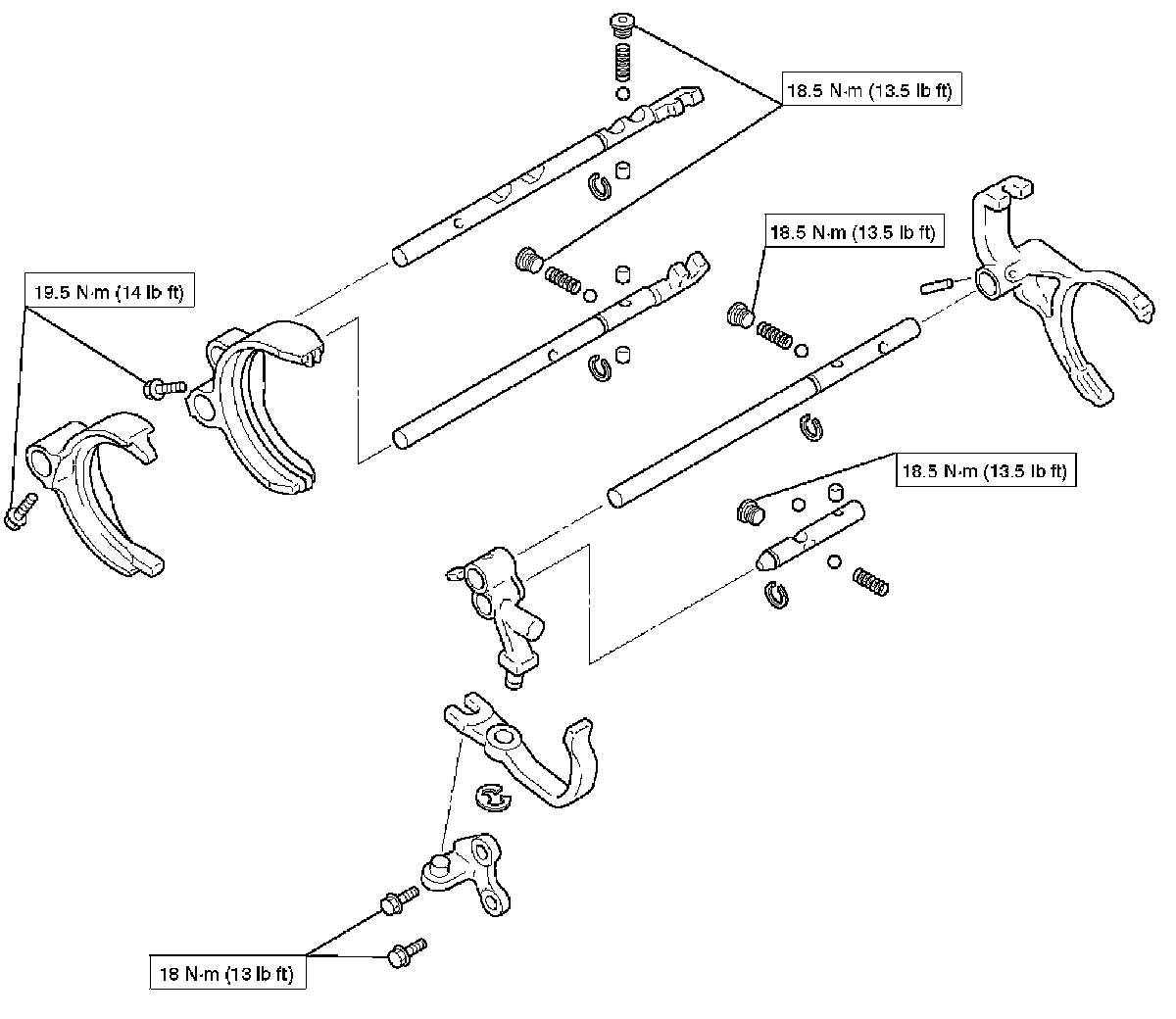 18.5 N·m (13.5 lb ft)

18.5 N·m (13.5 lb ft)

19.5 N·m (14 lb ft)

18.5 N·m (13.5 lb ft)

18 N·m (13 lb ft)