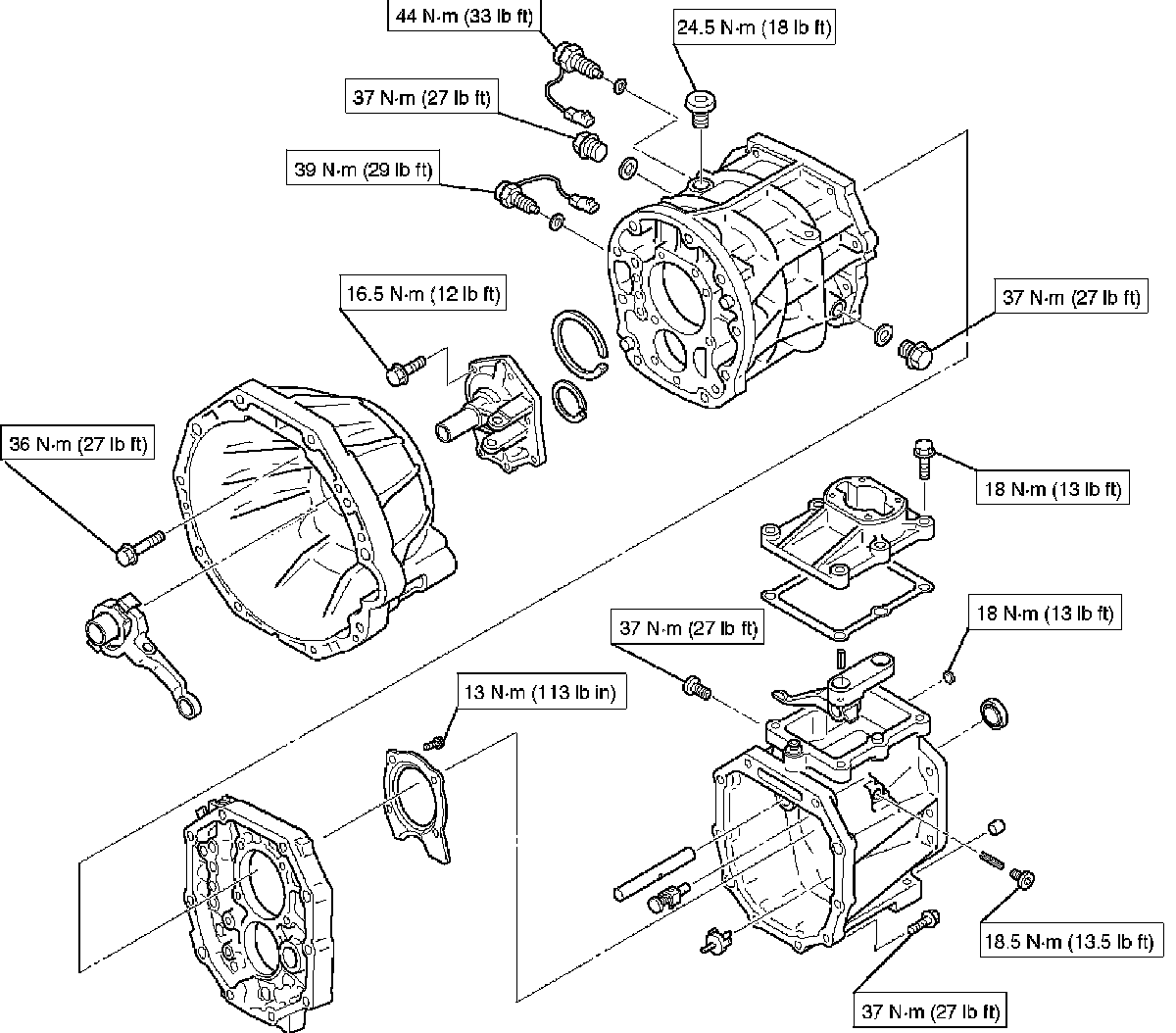 44 N·m (33 lb ft)

24.5 N·m (18 lb ft)

37 N·m (27 lb ft)

39 N·m (29 lb ft)

16.5 N·m (12 lb ft)

37 N·m (27 lb ft)

36 N·m (27 lb ft)

18 N·m (13 lb ft)

37 N·m (27 lb ft)

18 N·m (13 lb ft)

13 N·m (113 lb in)

18.5 N·m (13.5 lb ft)

37 N·m (27 lb ft)